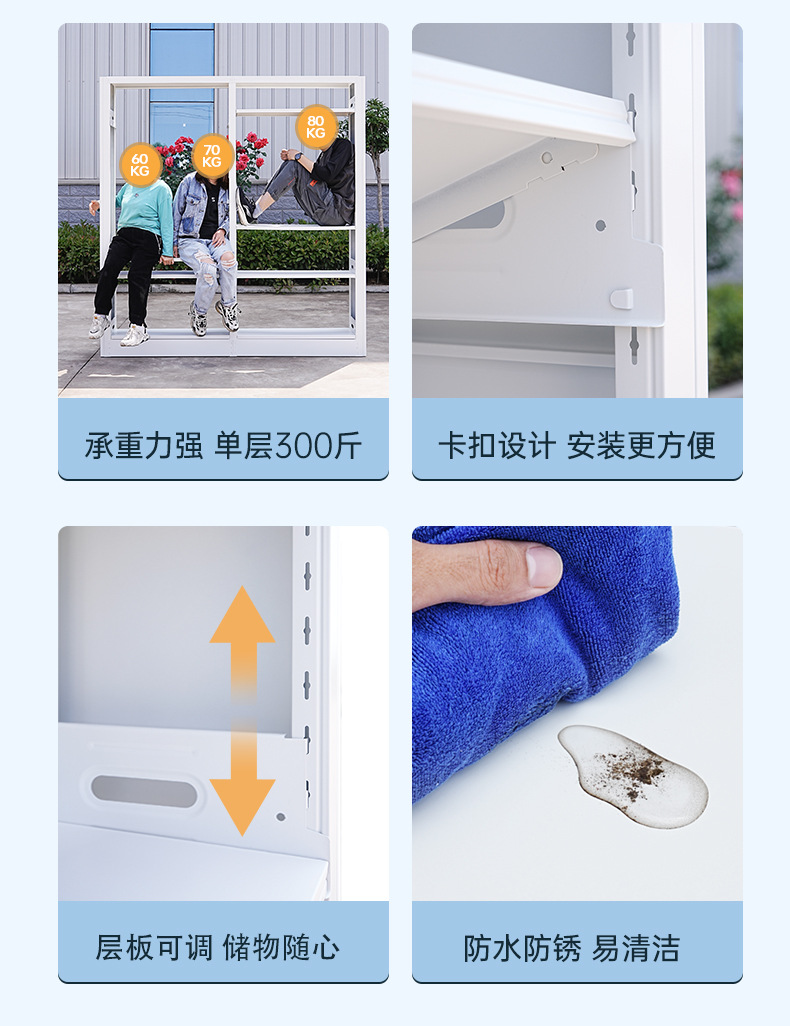 60 KG

70 KG

80 KG

承重力强 单层300斤

卡扣设计 安装更方便

层板可调 储物随心

防水防锈 易清洁