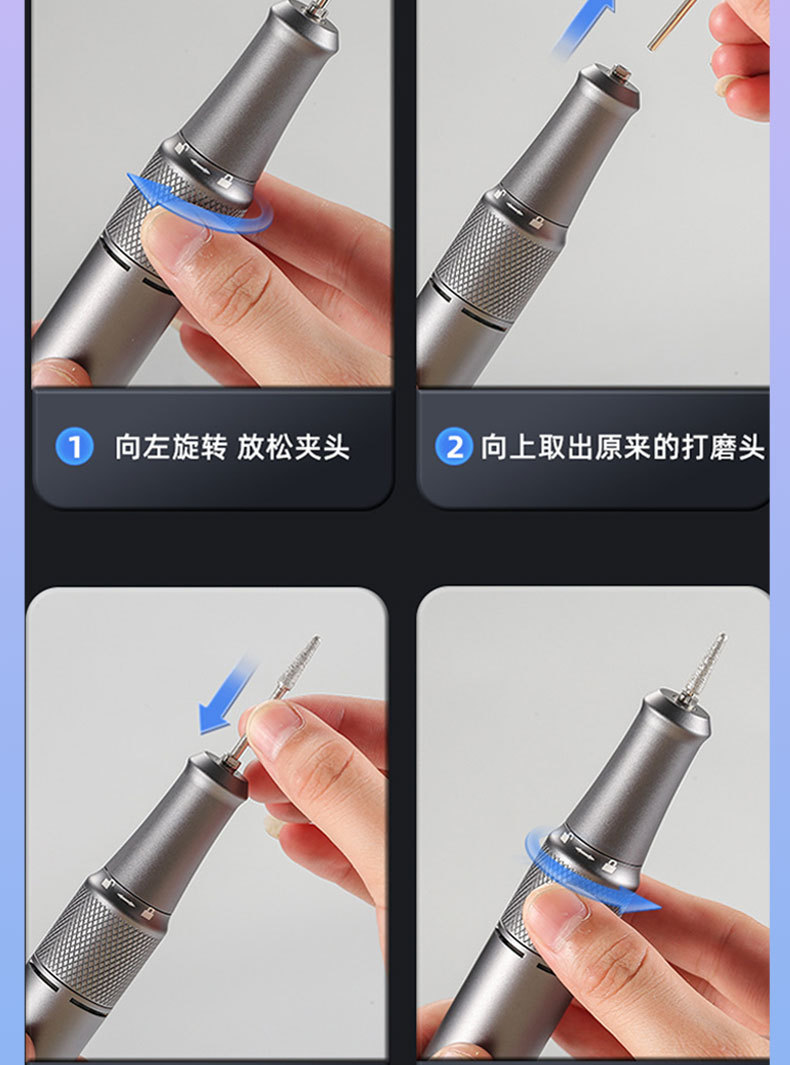 1 向左旋转 放松夹头

2 向上取出原来的打磨头