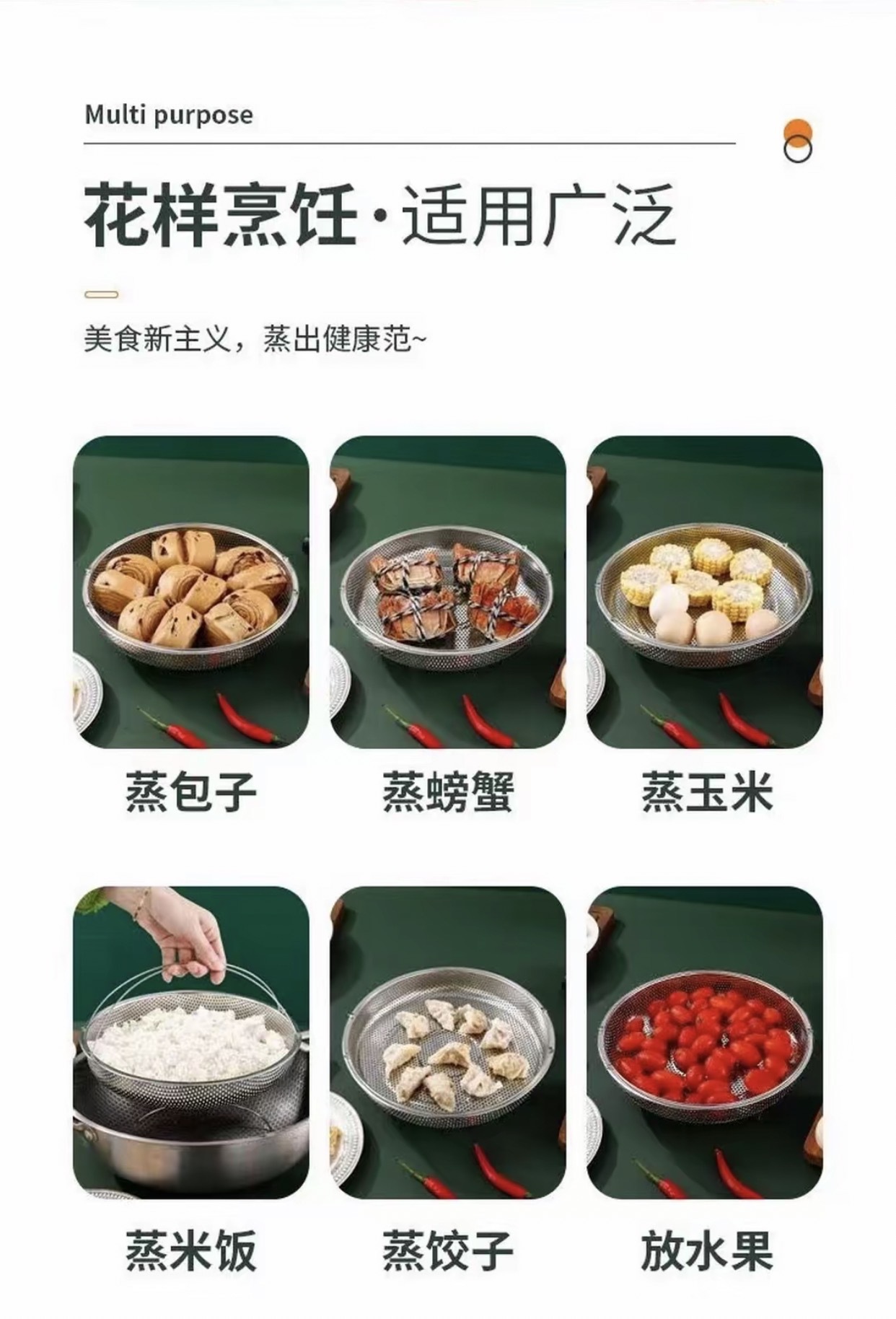 Multi purpose

花样烹饪·适用广泛

美食新主义，蒸出健康范~

蒸包子

蒸螃蟹

蒸玉米

蒸米饭

蒸饺子

放水果