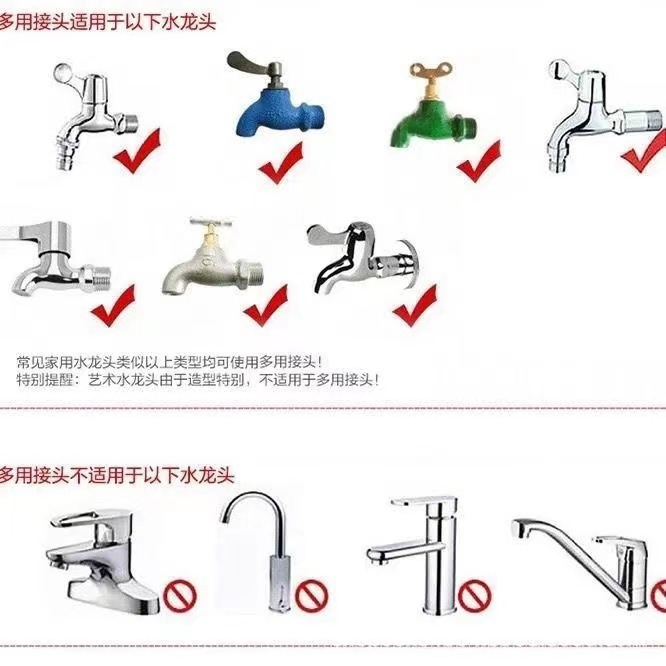 多用接头适用于以下水龙头

常见家用水龙头类似以上类型均可使用多用接头！
特别提醒：艺术水龙头由于造型特别，不适用于多用接头！

多用接头不适用于以下水龙头