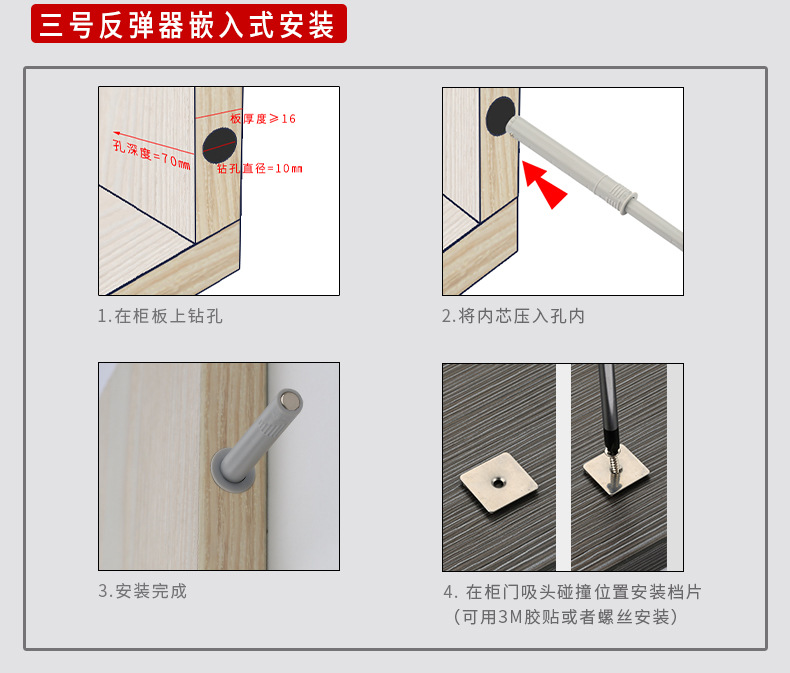 三号反弹器嵌入式安装

板厚度≥16

孔深度=70mm

钻孔直径=10mm

1.在柜板上钻孔

2.将内芯压入孔内

3.安装完成

4. 在柜门吸头碰撞位置安装档片
（可用3M胶贴或者螺丝安装）