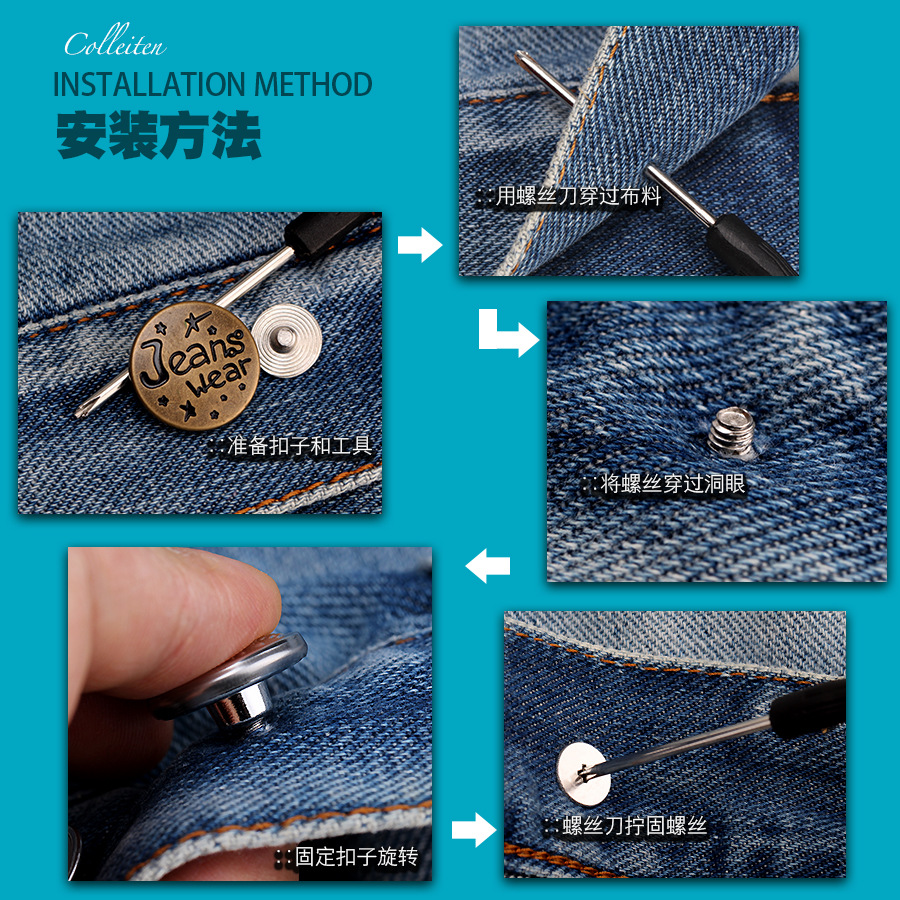 Colleiten
INSTALLATION METHOD
安装方法

Jeans wear
::准备扣子和工具

::用螺丝刀穿过布料

::将螺丝穿过洞眼

::螺丝刀拧固螺丝

::固定扣子旋转