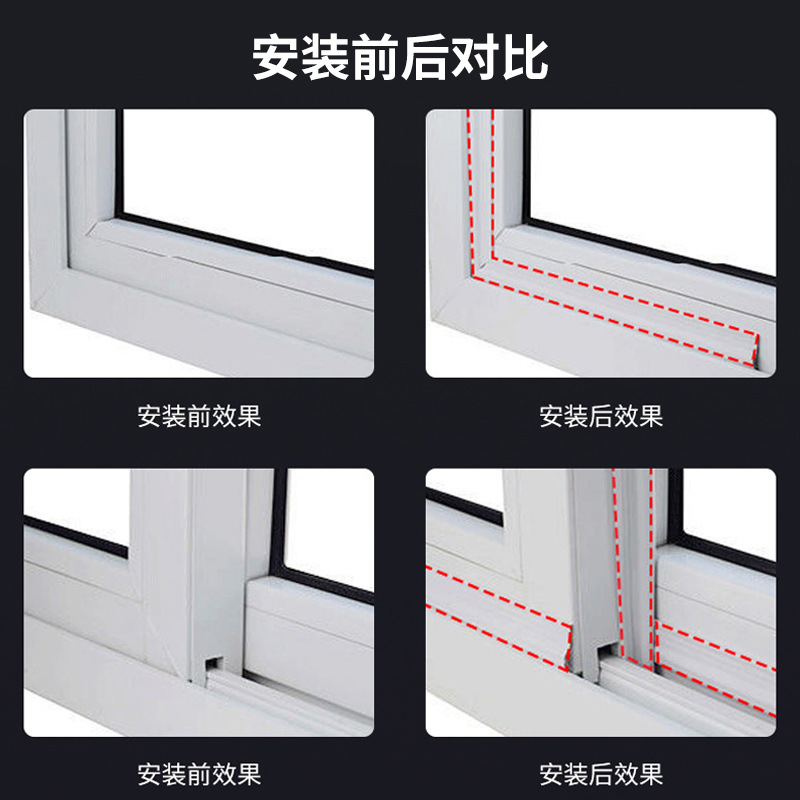 安装前后对比

安装前效果

安装后效果

安装前效果

安装后效果