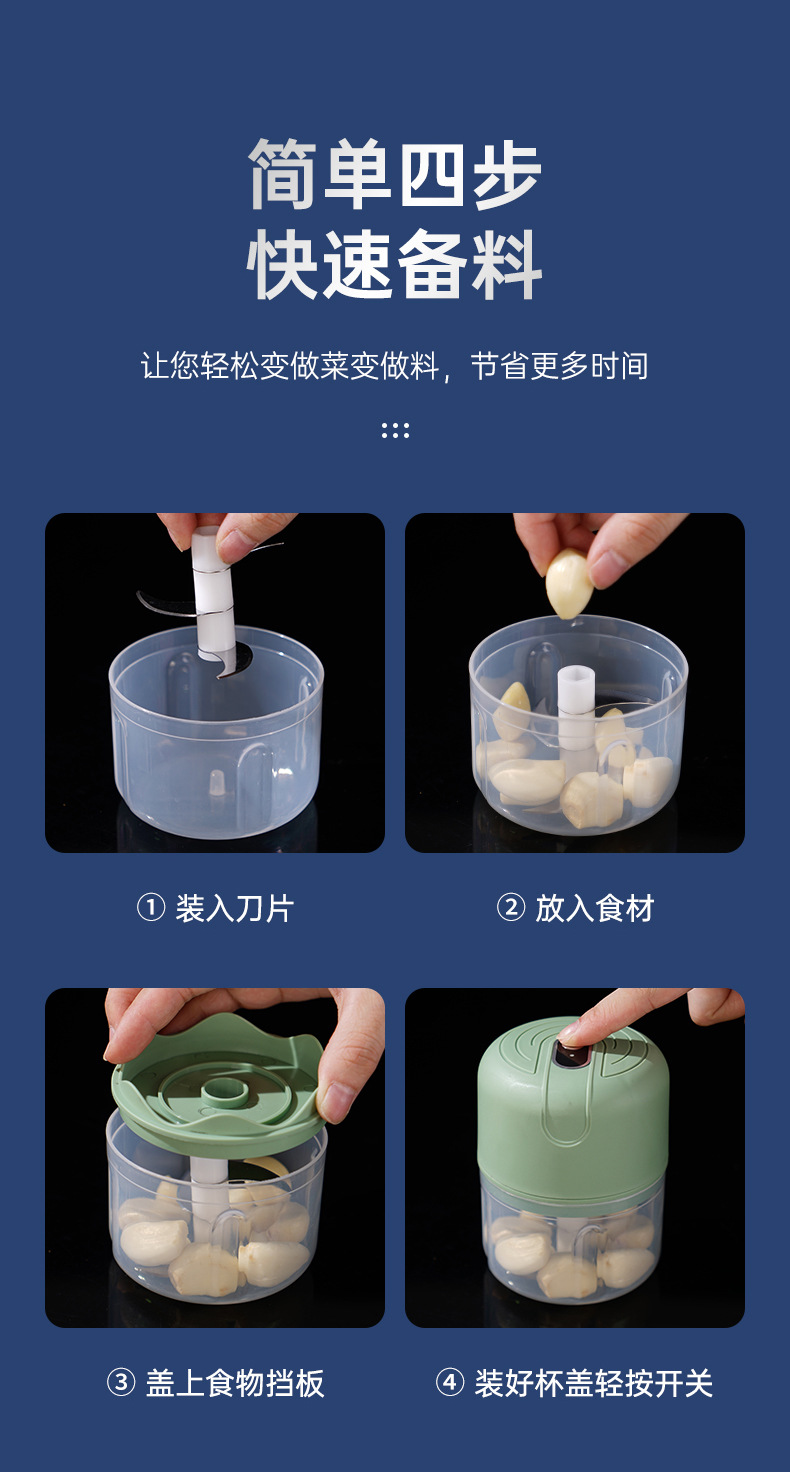 简单四步
快速备料

让您轻松变做菜变做料，节省更多时间

① 装入刀片

② 放入食材

③ 盖上食物挡板

④ 装好杯盖轻按开关