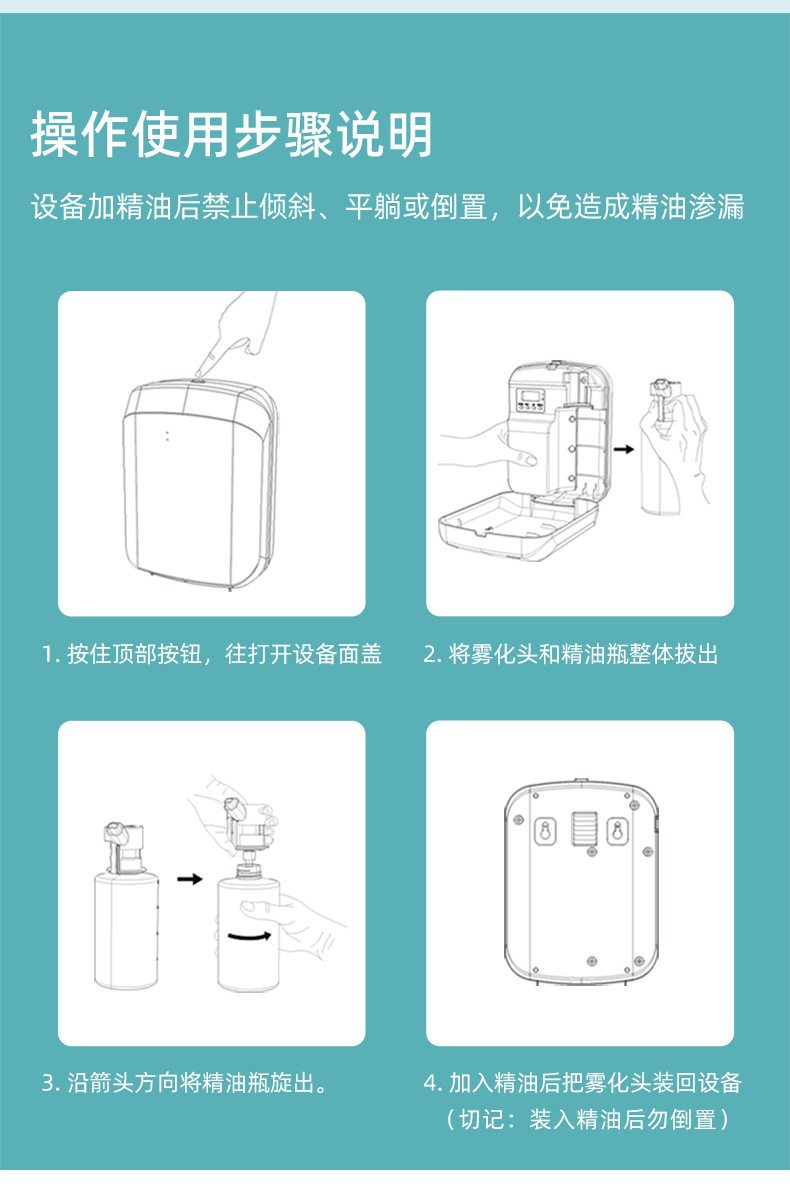 操作使用步骤说明

设备加精油后禁止倾斜、平躺或倒置，以免造成精油渗漏

1. 按住顶部按钮，往打开设备面盖

2. 将雾化头和精油瓶整体拔出

3. 沿箭头方向将精油瓶旋出。

4. 加入精油后把雾化头装回设备
（切记：装入精油后勿倒置）