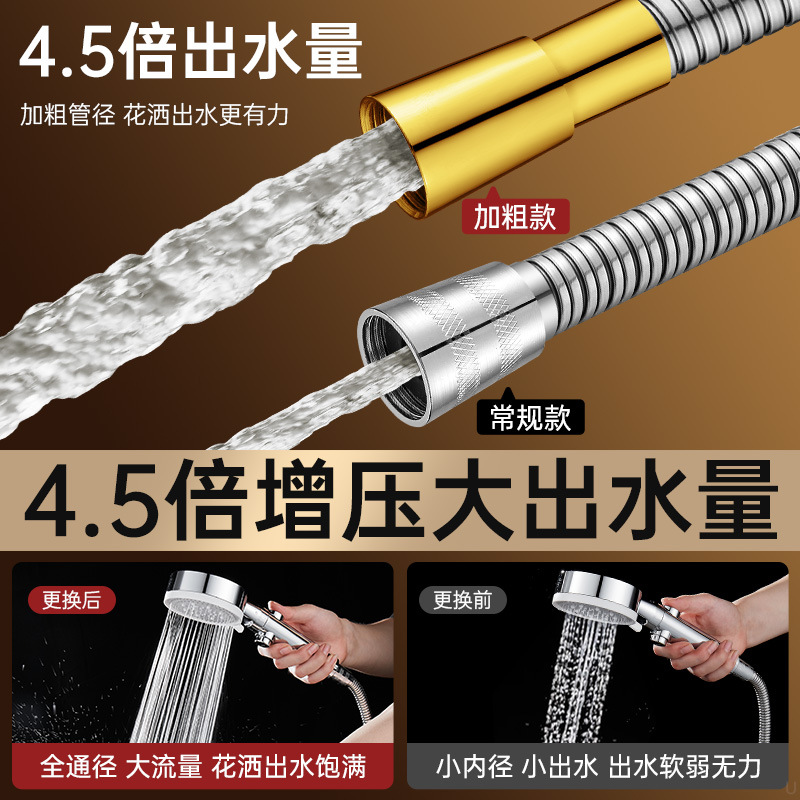 4.5倍出水量

加粗管径 花洒出水更有力

加粗款

常规款

4.5倍增压大出水量

更换后

全通径 大流量 花洒出水饱满

更换前

小内径 小出水 出水软弱无力