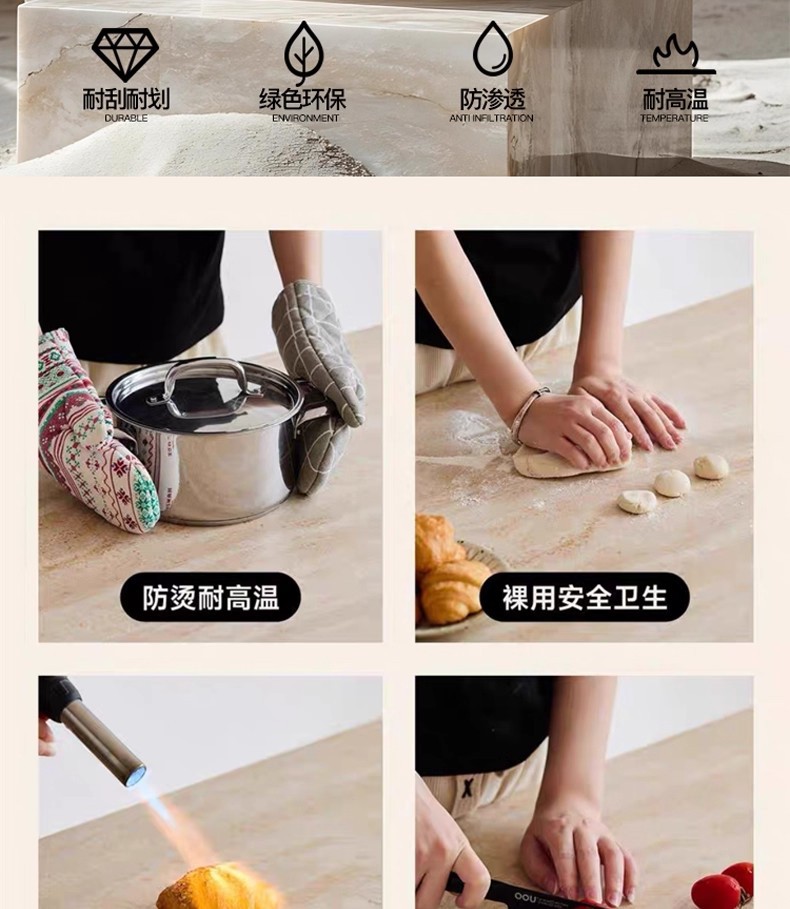 耐刮耐划
DURABLE

绿色环保
ENVIRONMENT

防渗透
ANTI INFILTRATION

耐高温
TEMPERATURE

防烫耐高温

裸用安全卫生

OOU