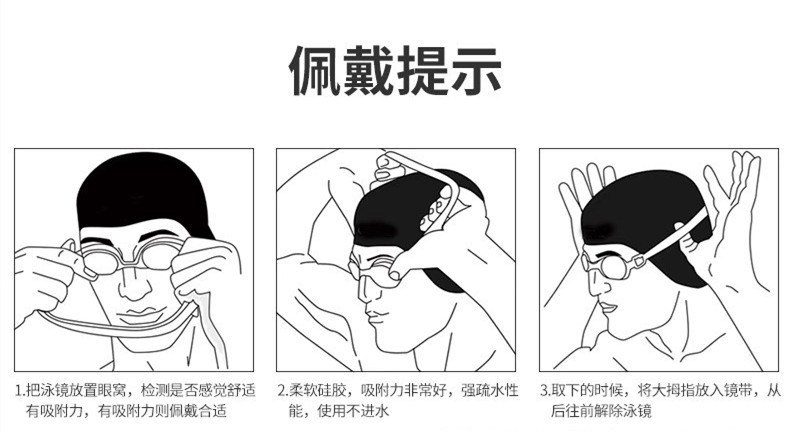 佩戴提示

1.把泳镜放置眼窝，检测是否感觉舒适有吸附力，有吸附力则佩戴合适

2.柔软硅胶，吸附力非常好，强疏水性能，使用不进水

3.取下的时候，将大拇指放入镜带，从后往前解除泳镜