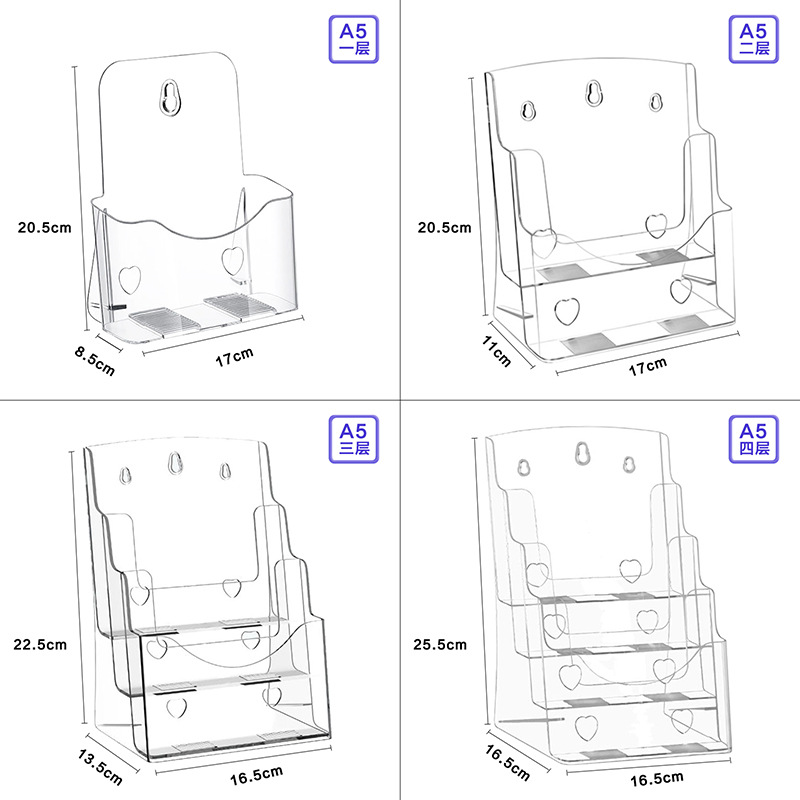 A5
一层

20.5cm
8.5cm
17cm

A5
二层

20.5cm
11cm
17cm

A5
三层

22.5cm
13.5cm
16.5cm

A5
四层

25.5cm
16.5cm
16.5cm