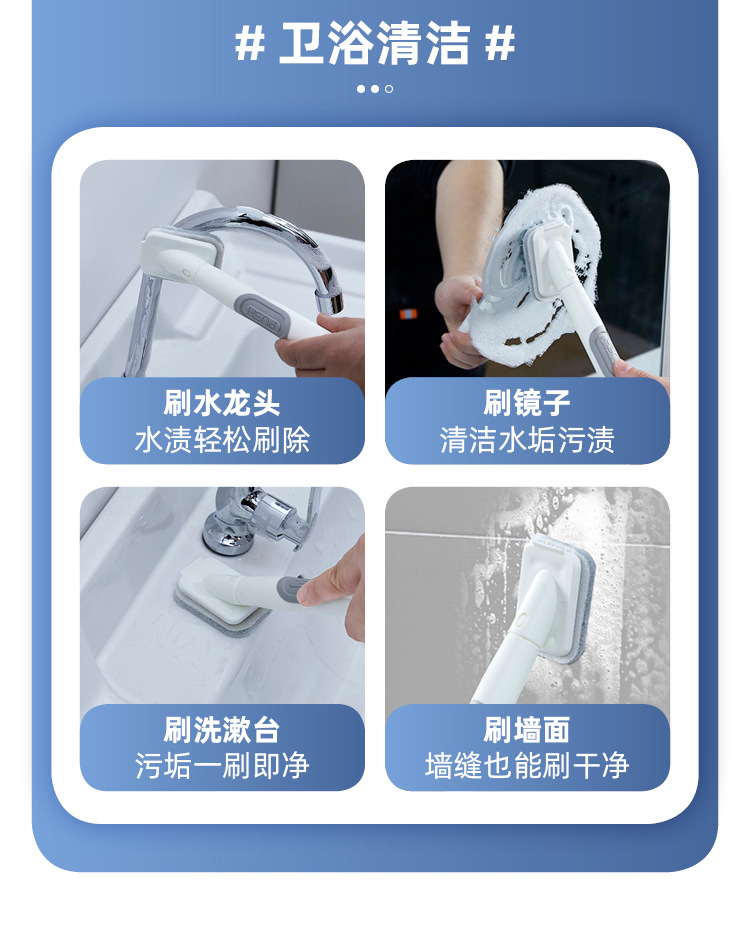 # 卫浴清洁 #

刷水龙头
水渍轻松刷除

刷镜子
清洁水垢污渍

刷洗漱台
污垢一刷即净

刷墙面
墙缝也能刷干净