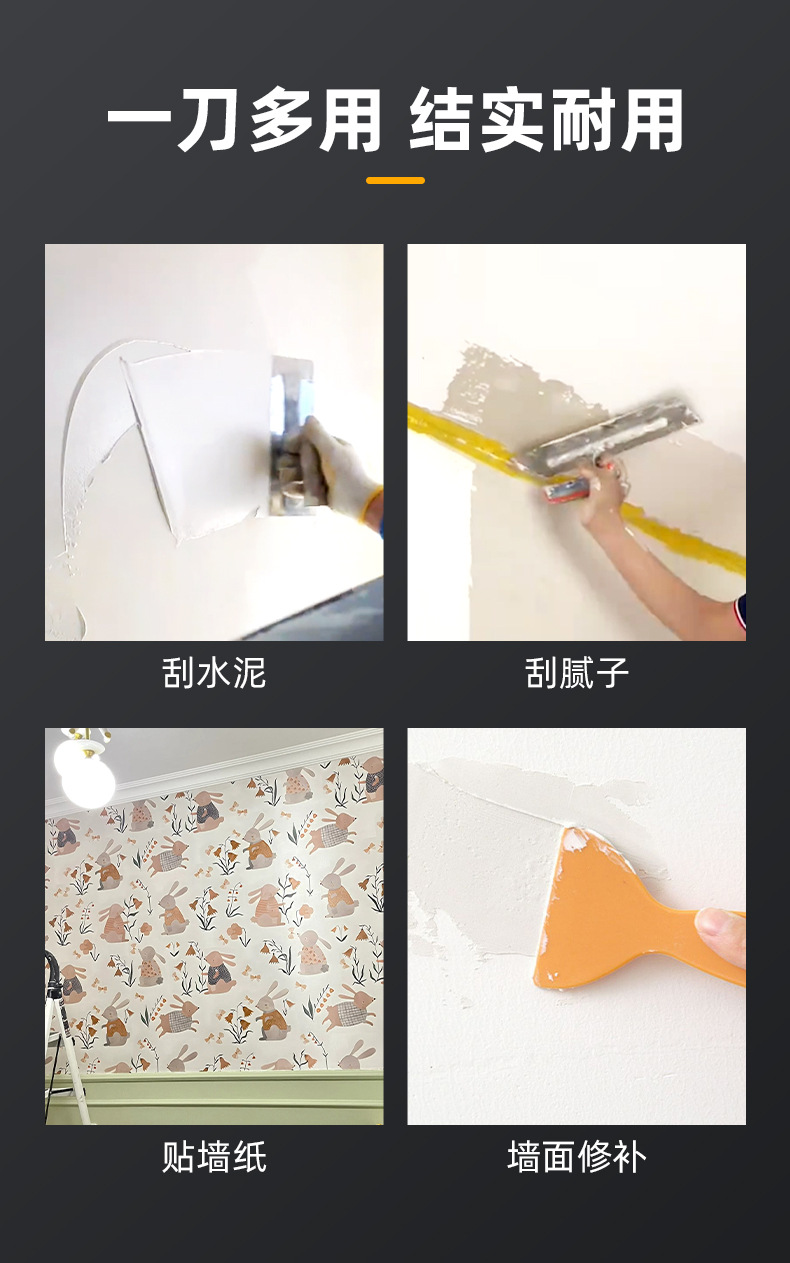 一刀多用 结实耐用

刮水泥

刮腻子

贴墙纸

墙面修补