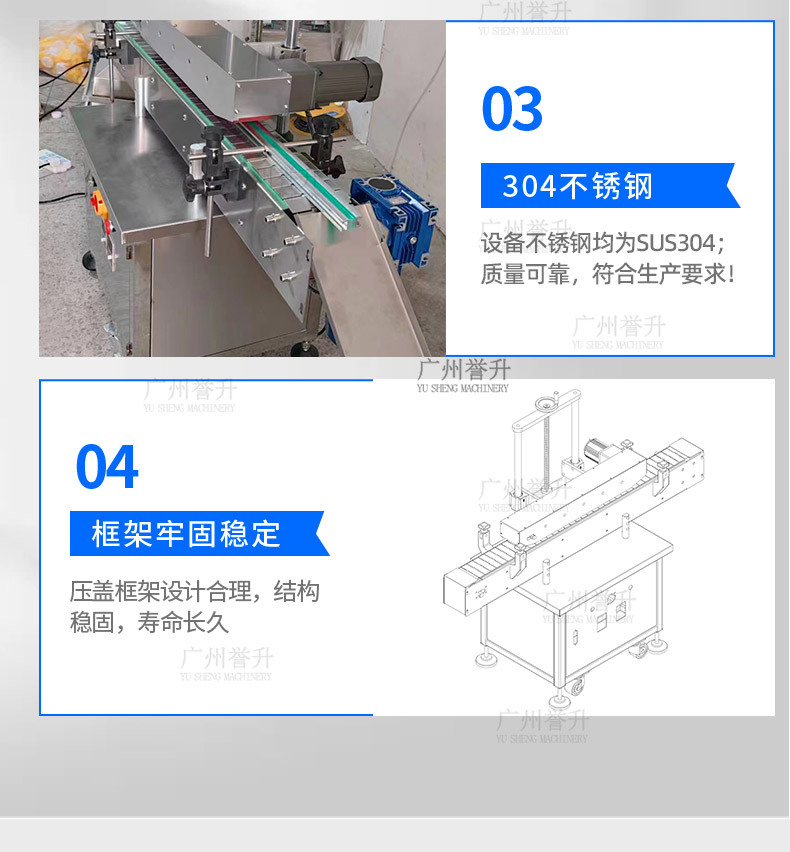 广州誉升
YU SHENG MACHINERY

03

304不锈钢

设备不锈钢均为SUS304；质量可靠，符合生产要求！

广州誉升
YU SHENG MACHINERY

广州誉升
YU SHENG MACHINERY

广州誉升
YU SHENG MACHINERY

04

框架牢固稳定

压盖框架设计合理，结构稳固，寿命长久

广州誉升
YU SHENG MACHINERY

广州誉升
YU SHENG MACHINERY

广州誉升
YU SHENG MACHINERY

广州誉升
YU SHENG MACHINERY