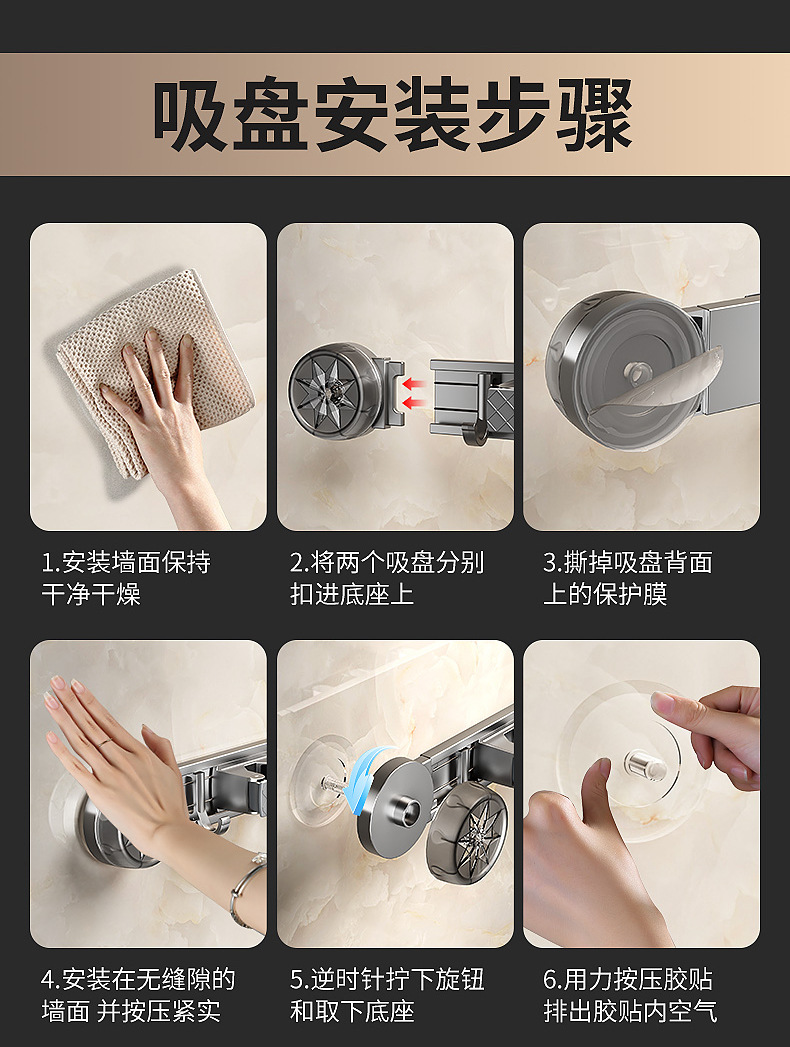 吸盘安装步骤

1.安装墙面保持干净干燥

2.将两个吸盘分别扣进底座上

3.撕掉吸盘背面上的保护膜

4.安装在无缝隙的墙面 并按压紧实

5.逆时针拧下旋钮和取下底座

6.用力按压胶贴排出胶贴内空气