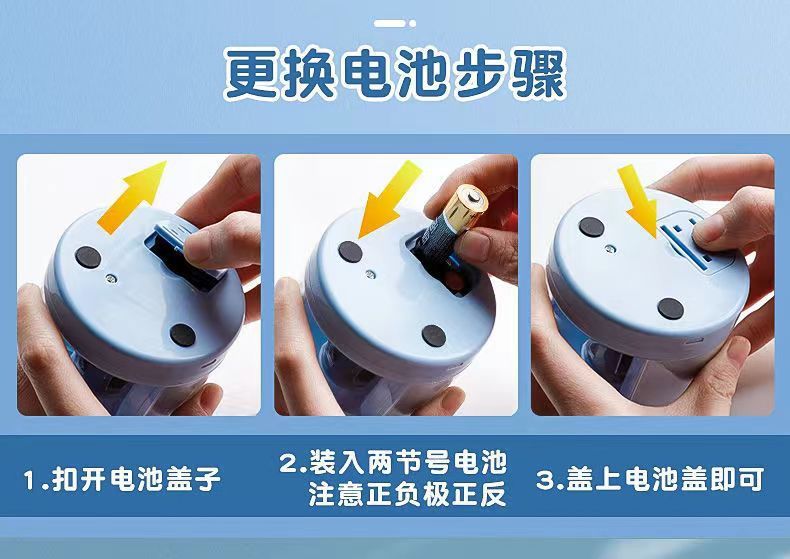 更换电池步骤

1.扣开电池盖子

2.装入两节号电池
注意正负极正反

3.盖上电池盖即可