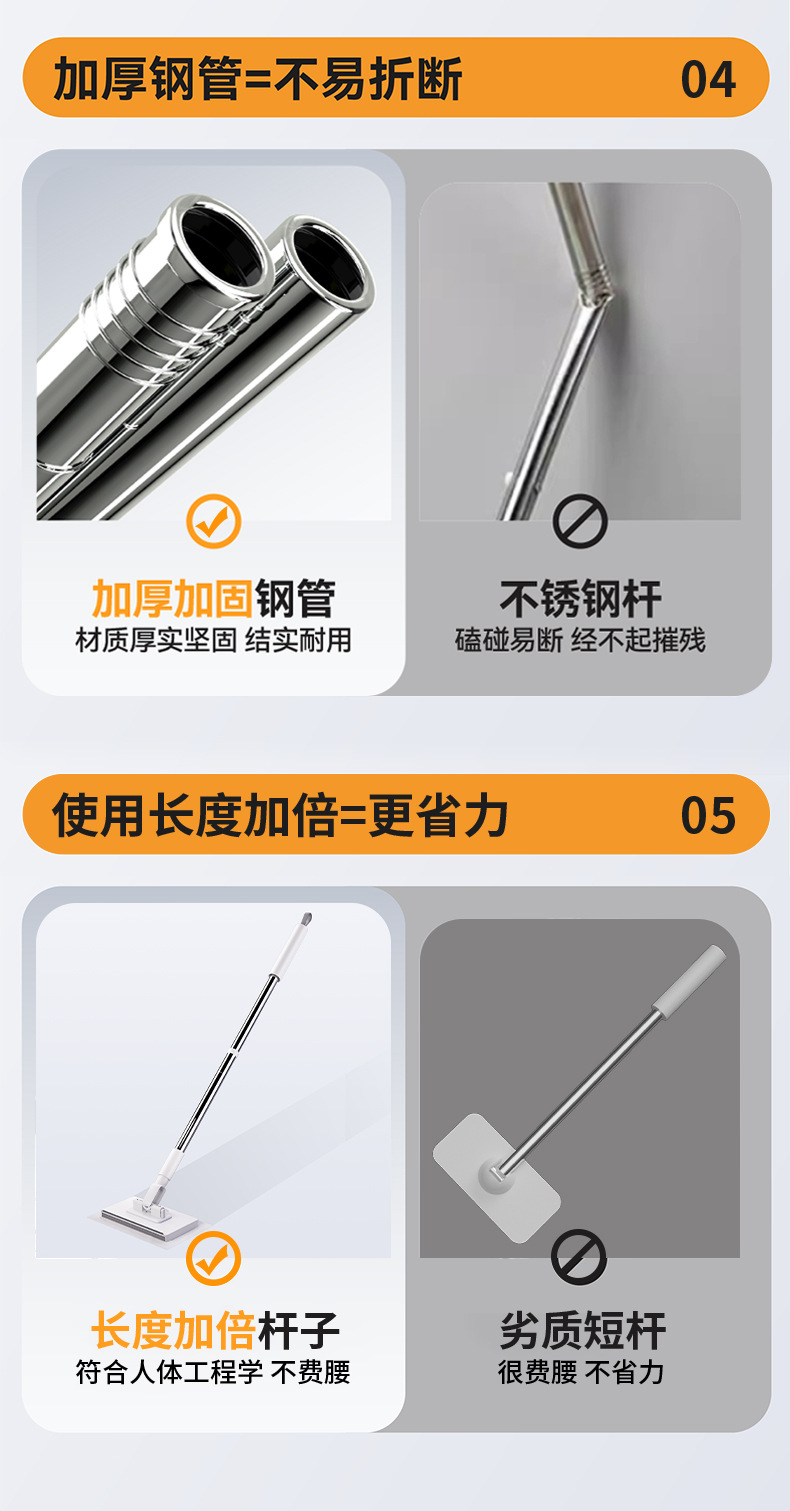 加厚钢管=不易折断 04

加厚加固钢管
材质厚实坚固 结实耐用

不锈钢杆
磕碰易断 经不起摧残

使用长度加倍=更省力 05

长度加倍杆子
符合人体工程学 不费腰

劣质短杆
很费腰 不省力