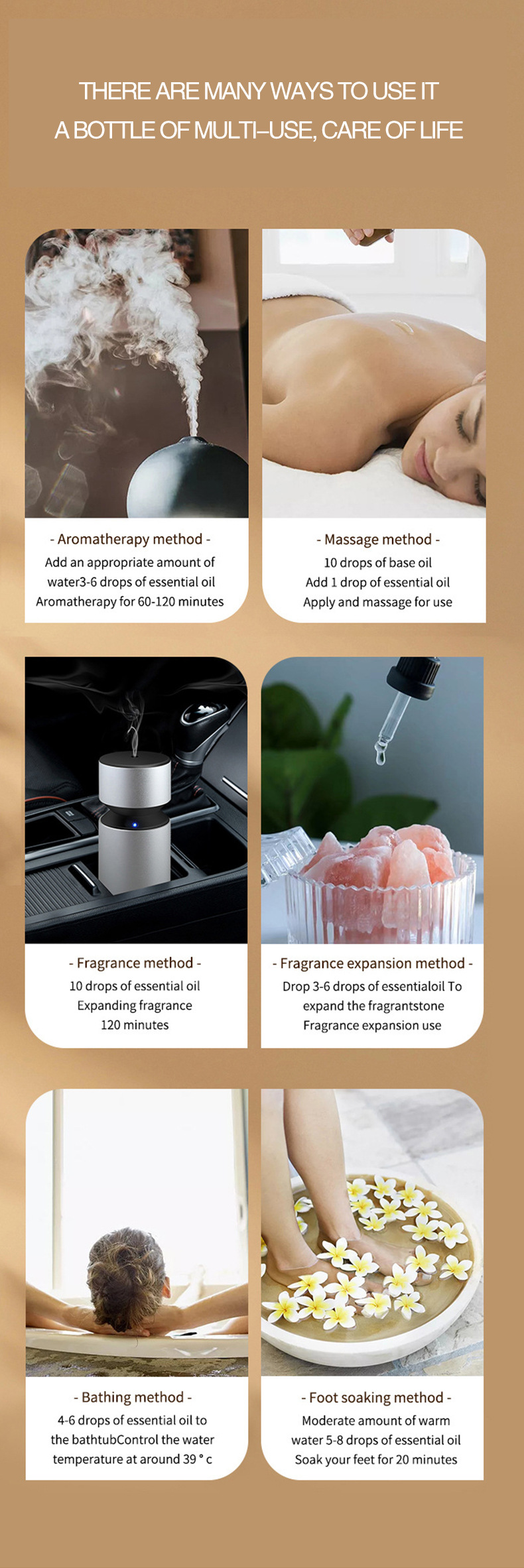 THERE ARE MANY WAYS TO USE IT
A BOTTLE OF MULTI–USE, CARE OF LIFE

- Aromatherapy method -
Add an appropriate amount of water3-6 drops of essential oil Aromatherapy for 60-120 minutes

- Massage method -
10 drops of base oil
Add 1 drop of essential oil
Apply and massage for use

- Fragrance method -
10 drops of essential oil
Expanding fragrance
120 minutes

- Fragrance expansion method -
Drop 3-6 drops of essentialoil To expand the fragrantstone Fragrance expansion use

- Bathing method -
4-6 drops of essential oil to the bathtubControl the water temperature at around 39 ° c

- Foot soaking method -
Moderate amount of warm water 5-8 drops of essential oil Soak your feet for 20 minutes