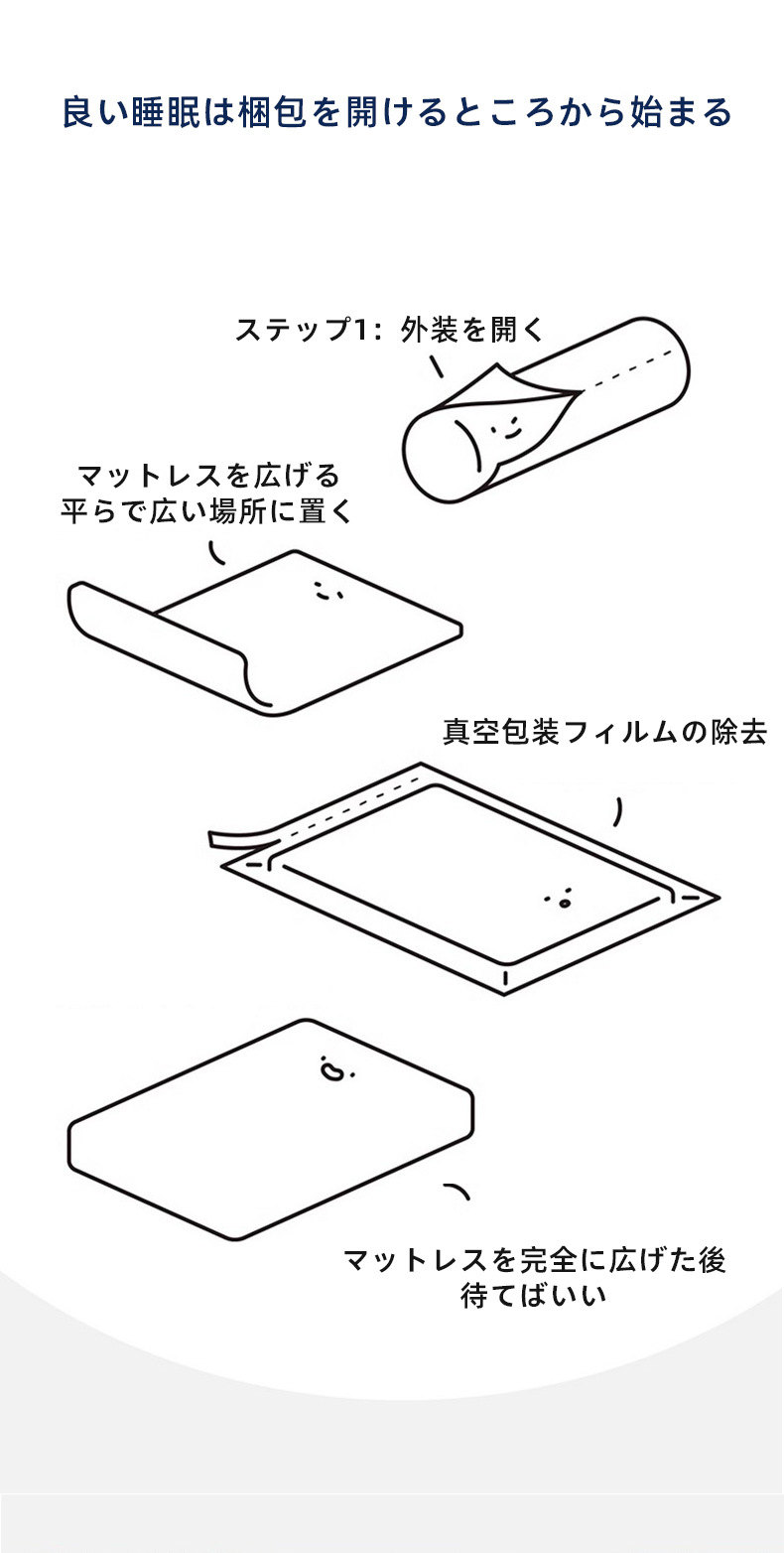 良い睡眠は梱包を開けるところから始まる

ステップ1：外装を開く

マットレスを広げる
平らで広い場所に置く

真空包装フィルムの除去

マットレスを完全に広げた後
待てばいい