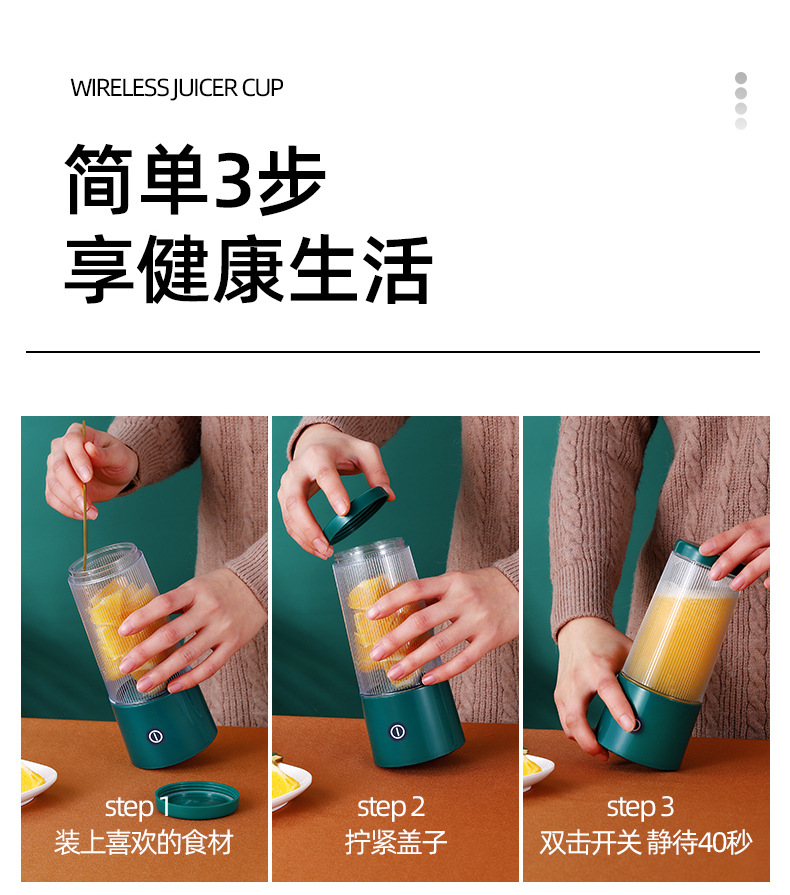 WIRELESS JUICER CUP

简单3步
享健康生活

step 1
装上喜欢的食材

step 2
拧紧盖子

step 3
双击开关 静待40秒