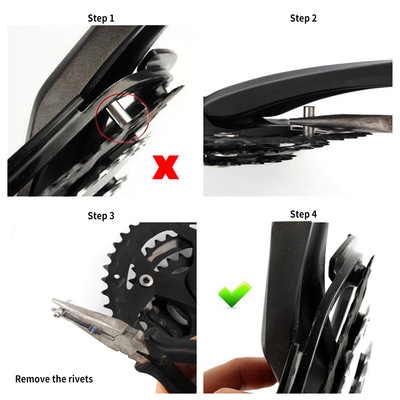 Step 1

Step 2

Step 3

Remove the rivets

Step 4