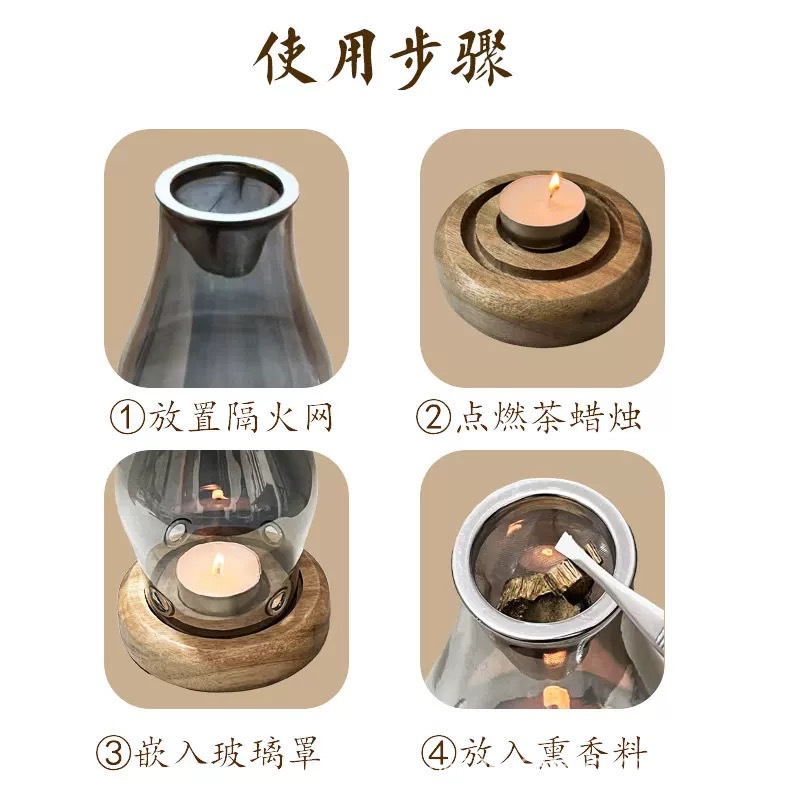 使用步骤

①放置隔火网

②点燃茶蜡烛

③嵌入玻璃罩

④放入熏香料