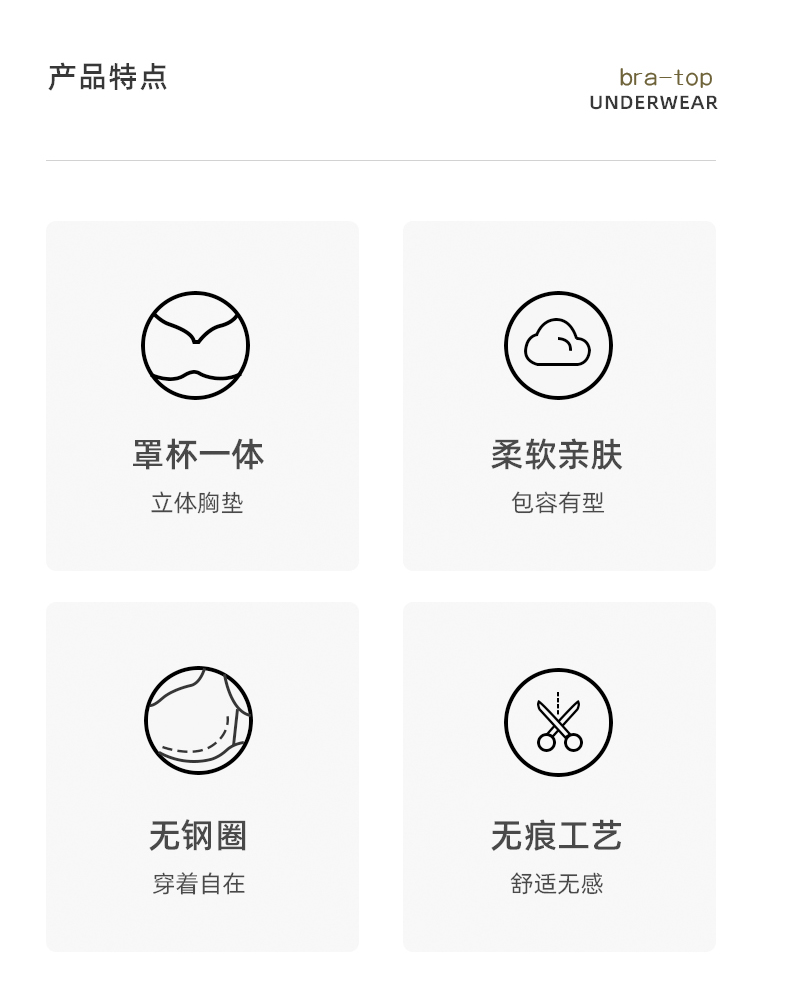 产品特点

bra-top
UNDERWEAR

罩杯一体
立体胸垫

柔软亲肤
包容有型

无钢圈
穿着自在

无痕工艺
舒适无感