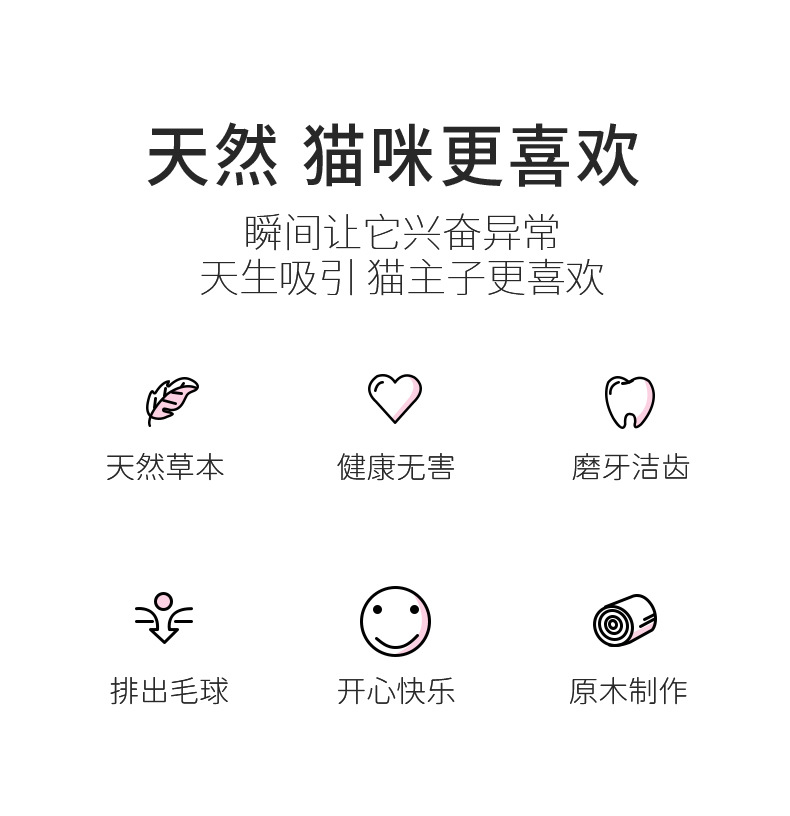 天然 猫咪更喜欢

瞬间让它兴奋异常
天生吸引 猫主子更喜欢

天然草本

健康无害

磨牙洁齿

排出毛球

开心快乐

原木制作