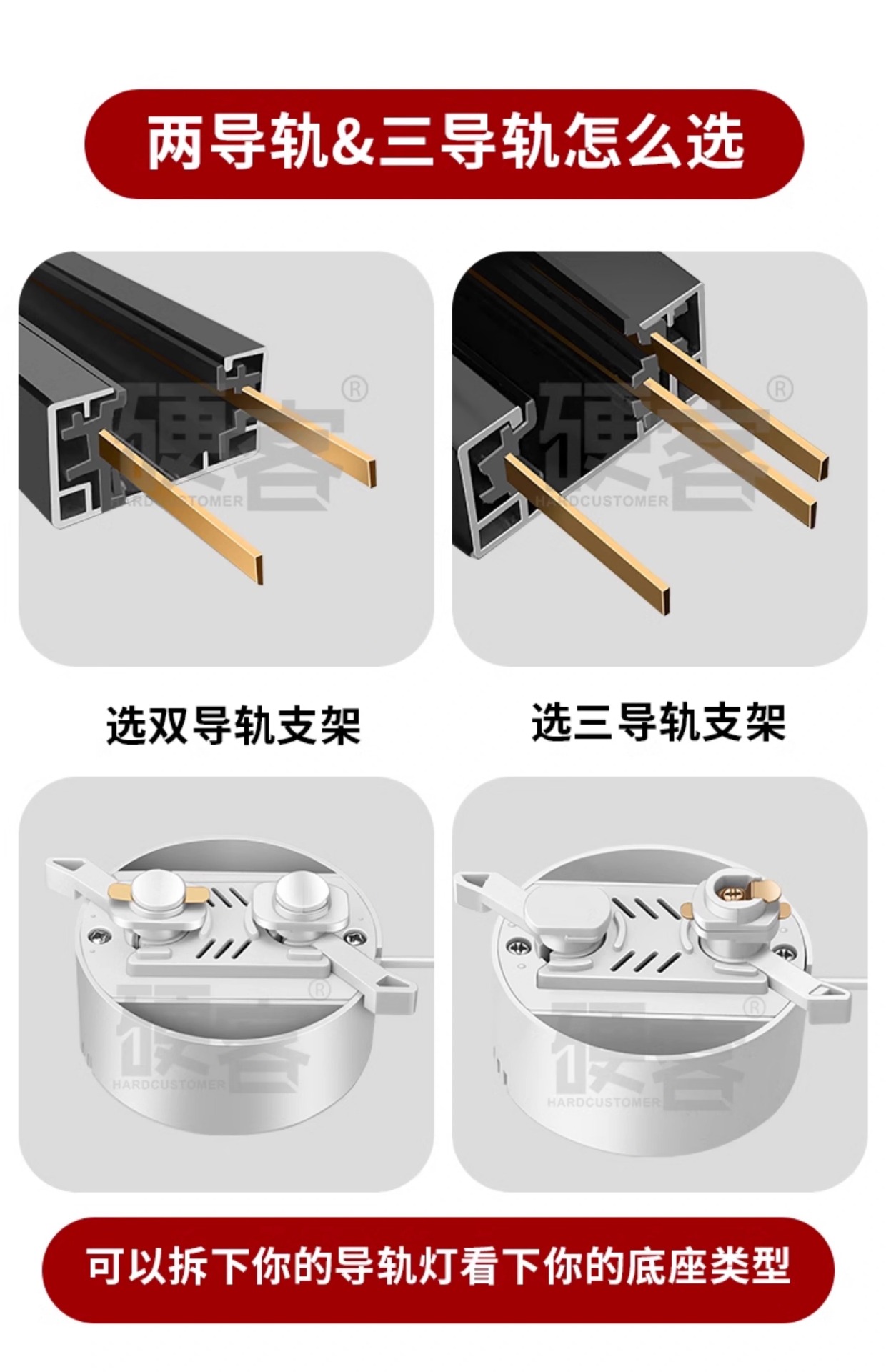 两导轨&三导轨怎么选

硬客®
HARDCUSTOMER

硬客®
HARDCUSTOMER

选双导轨支架

选三导轨支架

硬客®
HARDCUSTOMER

硬客®
HARDCUSTOMER

可以拆下你的导轨灯看下你的底座类型