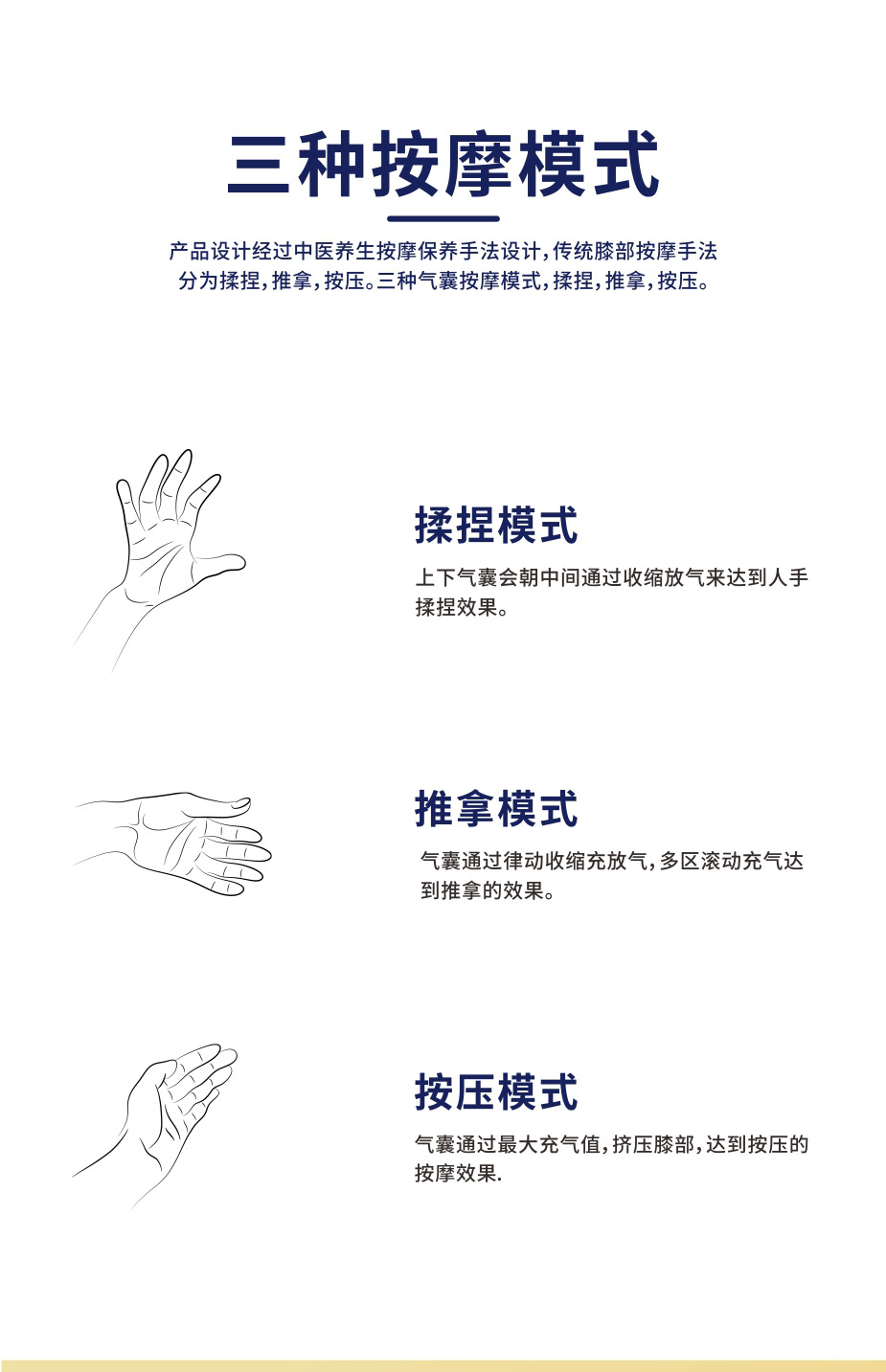 三种按摩模式

产品设计经过中医养生按摩保养手法设计,传统膝部按摩手法分为揉捏,推拿,按压。三种气囊按摩模式,揉捏,推拿,按压。

揉捏模式

上下气囊会朝中间通过收缩放气来达到人手揉捏效果。

推拿模式

气囊通过律动收缩充放气,多区滚动充气达到推拿的效果。

按压模式

气囊通过最大充气值,挤压膝部,达到按压的按摩效果.