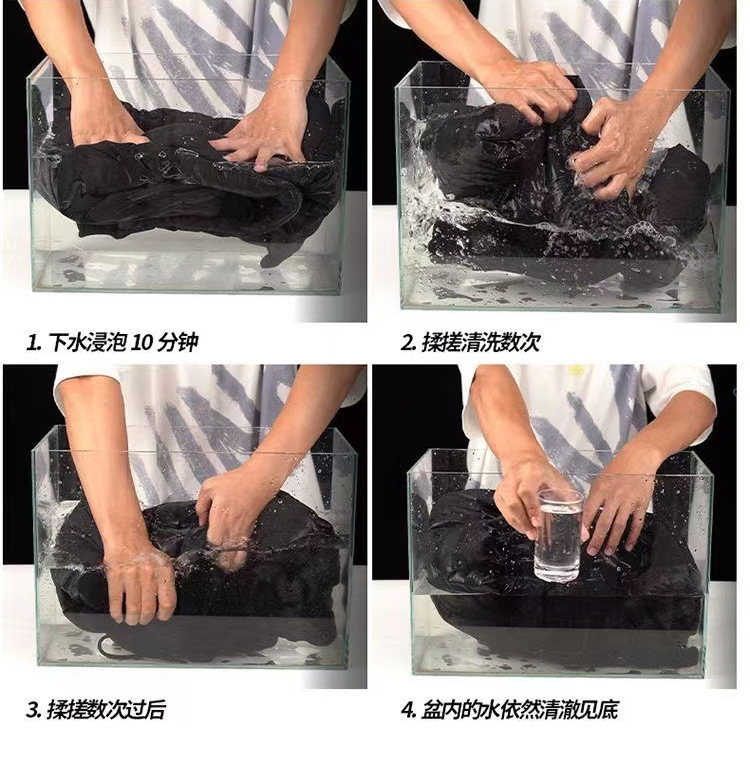 1. 下水浸泡 10 分钟

2. 揉搓清洗数次

3. 揉搓数次过后

4. 盆内的水依然清澈见底