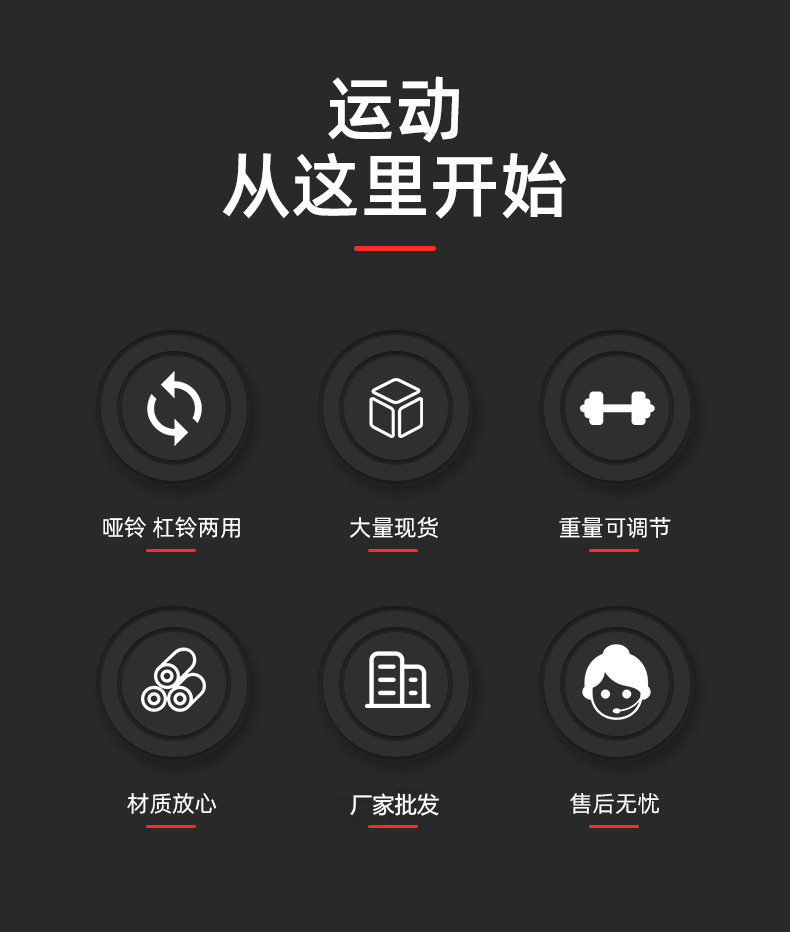 运动
从这里开始

哑铃 杠铃两用

大量现货

重量可调节

材质放心

厂家批发

售后无忧