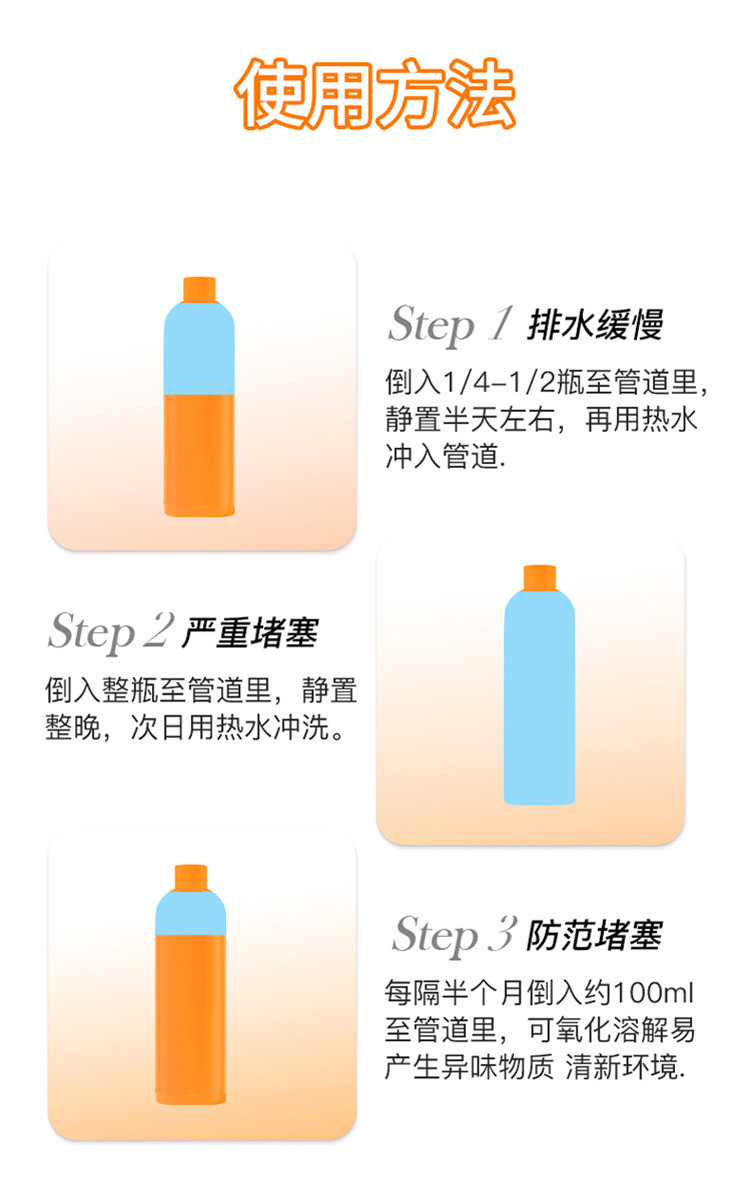 使用方法

Step 1 排水缓慢

倒入1/4–1/2瓶至管道里，静置半天左右，再用热水冲入管道.

Step 2 严重堵塞

倒入整瓶至管道里，静置整晚，次日用热水冲洗。

Step 3 防范堵塞

每隔半个月倒入约100ml至管道里，可氧化溶解易产生异味物质 清新环境.