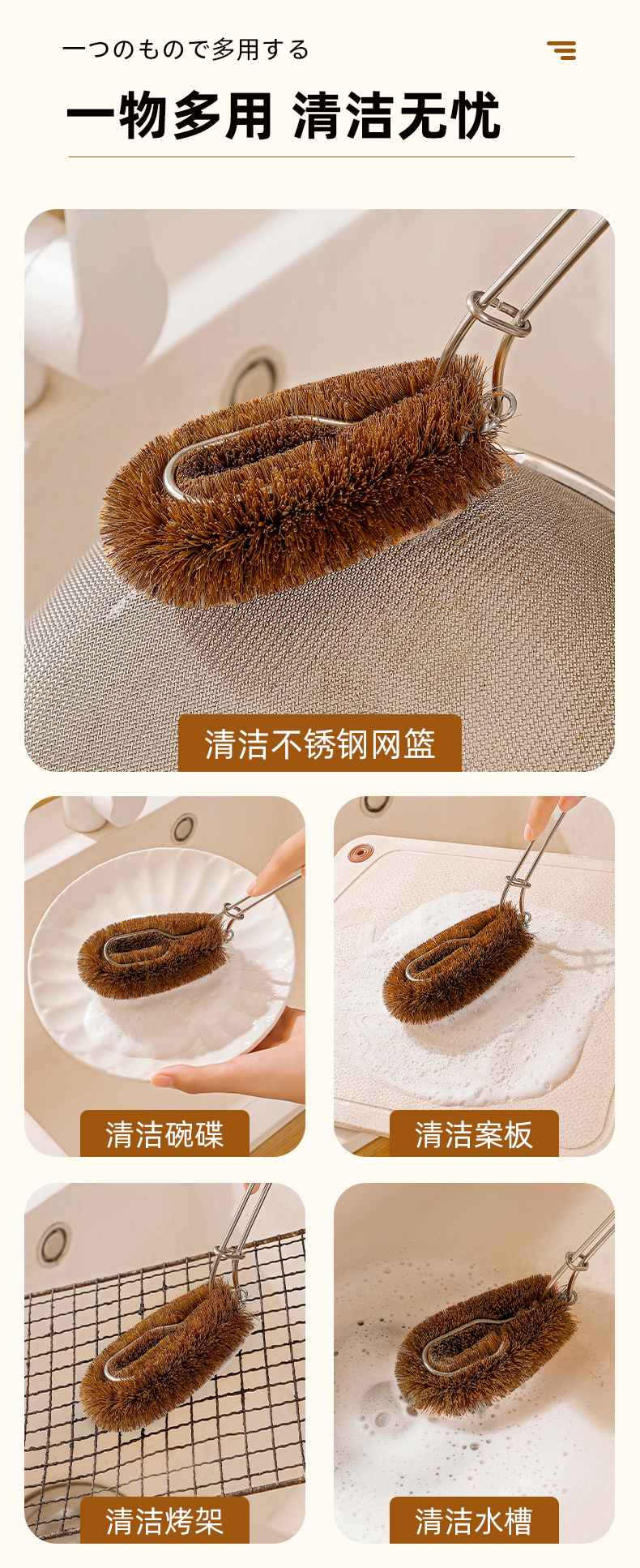 一つのもので多用する

一物多用 清洁无忧

清洁不锈钢网篮

清洁碗碟

清洁案板

清洁烤架

清洁水槽