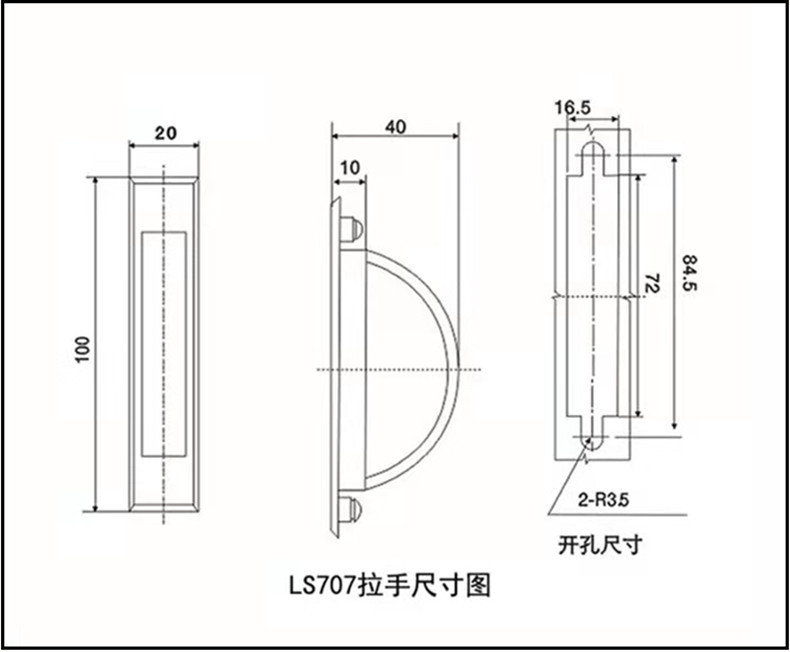 20

100

40

10

16.5

72

84.5

2-R3.5

开孔尺寸

LS707拉手尺寸图