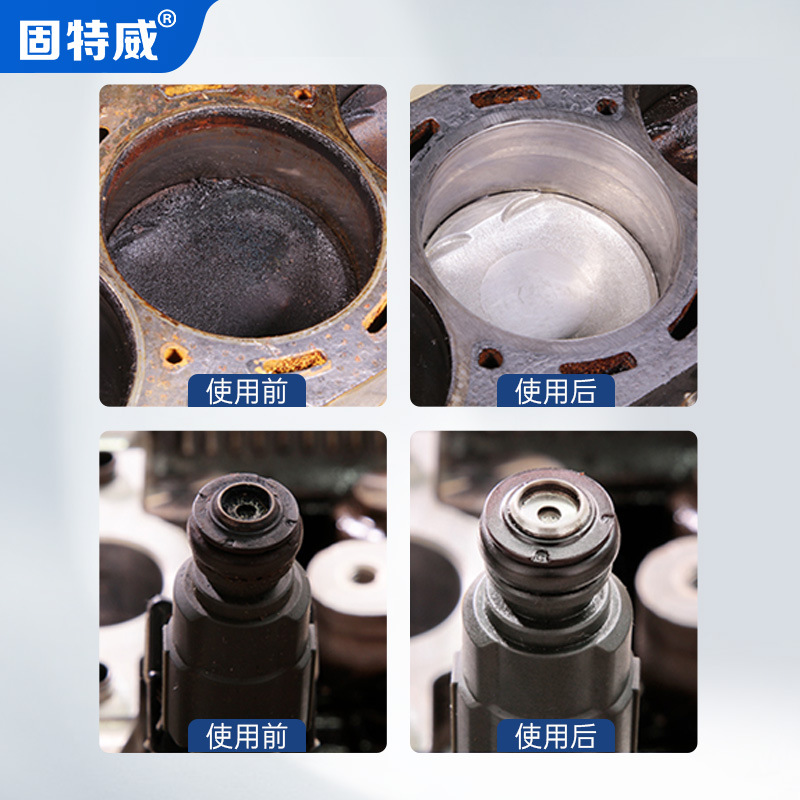 固特威®

使用前

使用后

使用前

使用后