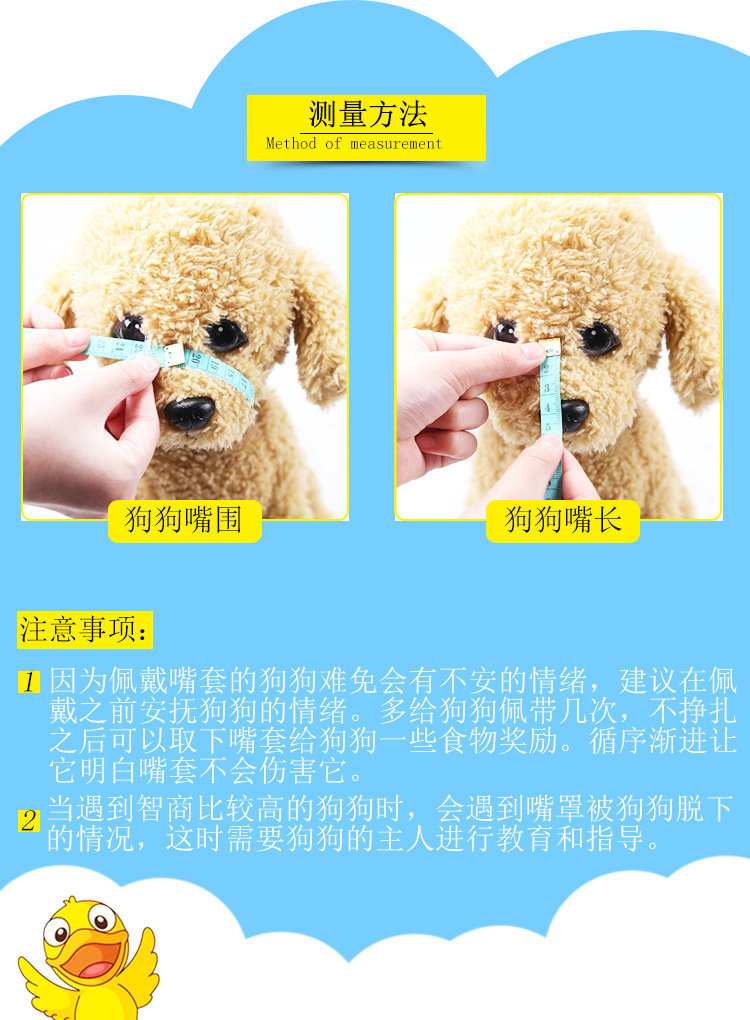 测量方法
Method of measurement

狗狗嘴围

狗狗嘴长

注意事项：

1 因为佩戴嘴套的狗狗难免会有不安的情绪，建议在佩戴之前安抚狗狗的情绪。多给狗狗佩带几次，不挣扎之后可以取下嘴套给狗狗一些食物奖励。循序渐进让它明白嘴套不会伤害它。

2 当遇到智商比较高的狗狗时，会遇到嘴罩被狗狗脱下的情况，这时需要狗狗的主人进行教育和指导。