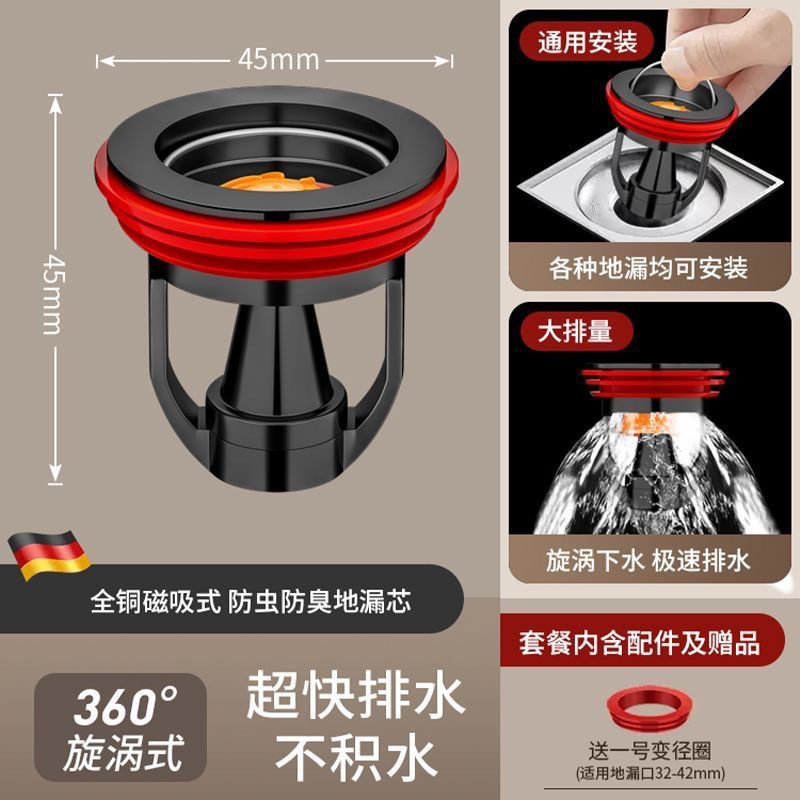 45mm

45mm

通用安装

各种地漏均可安装

大排量

旋涡下水 极速排水

全铜磁吸式 防虫防臭地漏芯

套餐内含配件及赠品

360°
旋涡式

超快排水
不积水

送一号变径圈
(适用地漏口32-42mm)