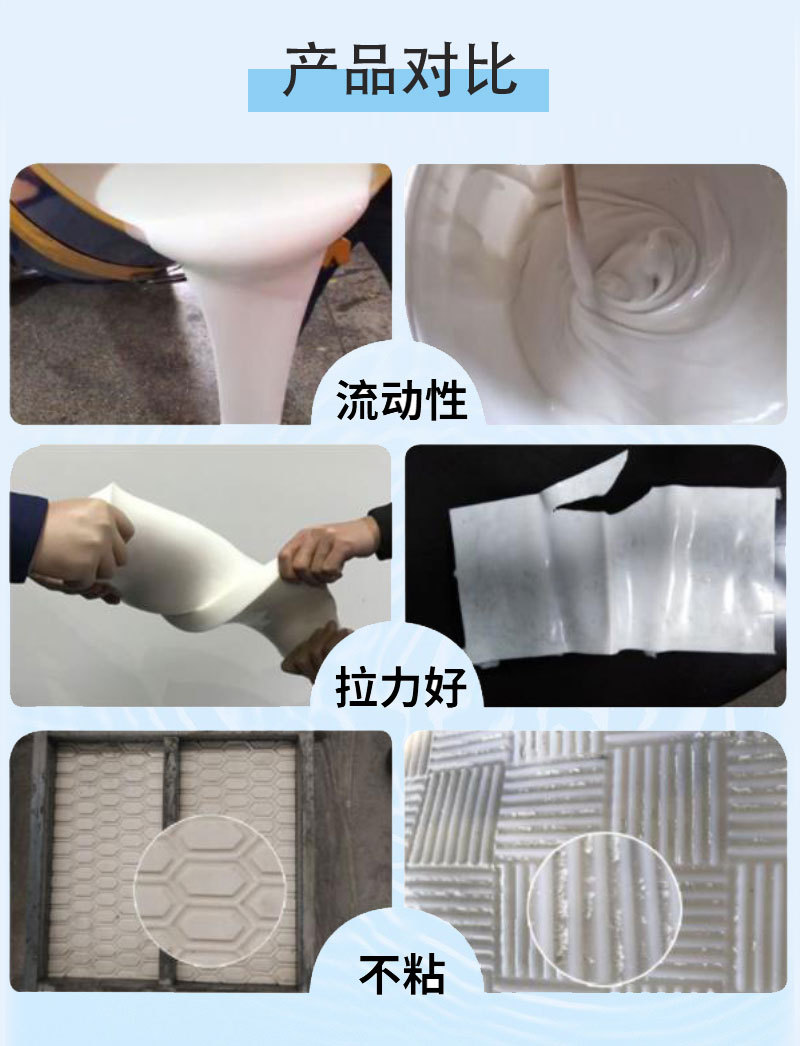 产品对比

流动性

拉力好

不粘