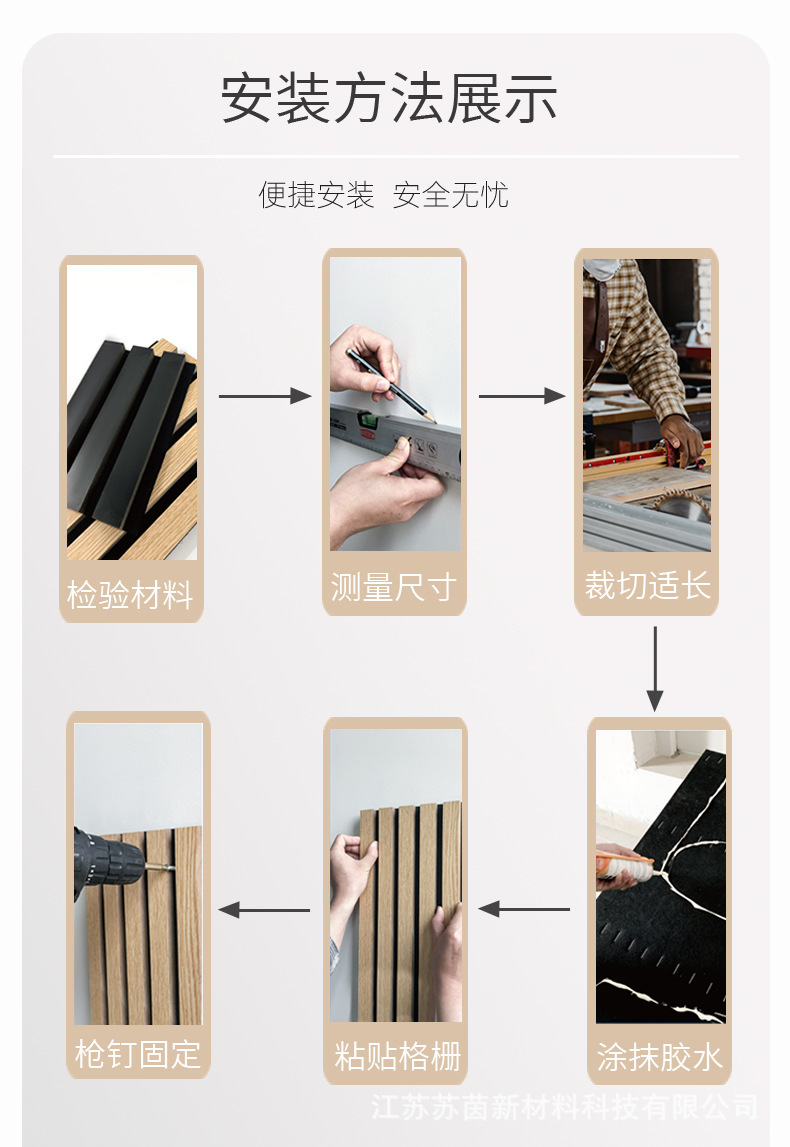 安装方法展示

便捷安装 安全无忧

检验材料

测量尺寸

裁切适长

涂抹胶水

粘贴格栅

枪钉固定

江苏苏茵新材料科技有限公司