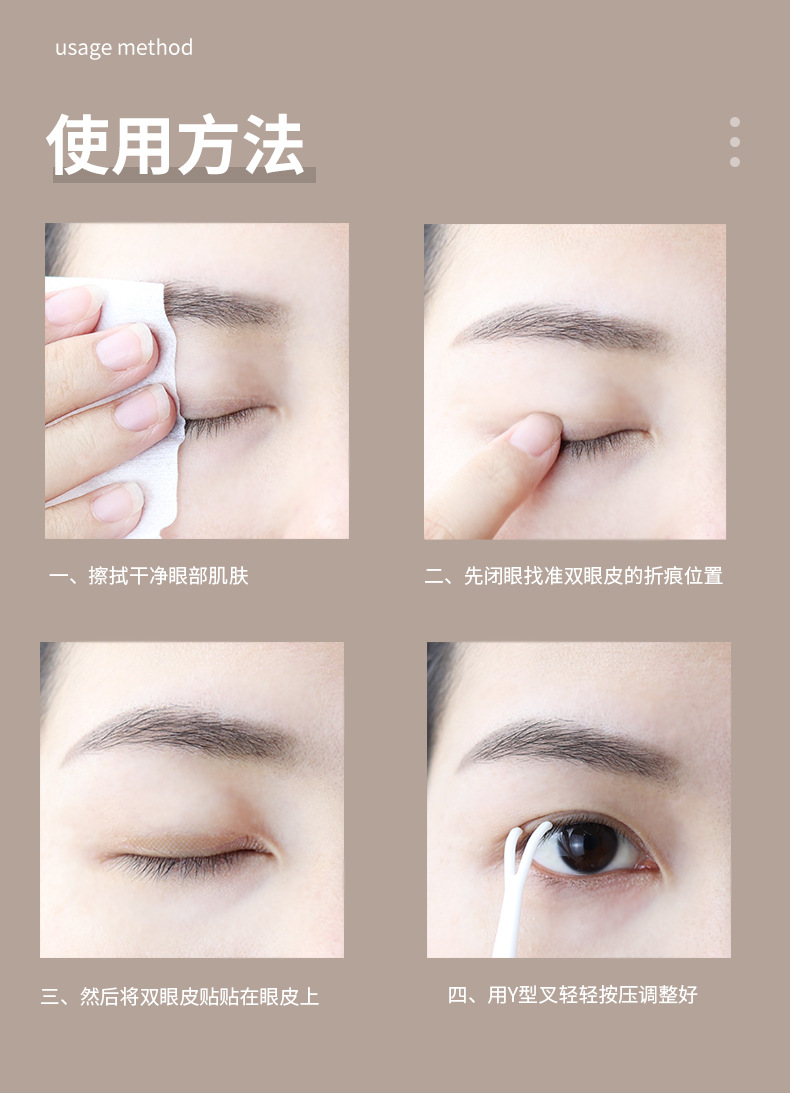 usage method

使用方法

一、擦拭干净眼部肌肤

二、先闭眼找准双眼皮的折痕位置

三、然后将双眼皮贴贴在眼皮上

四、用Y型叉轻轻按压调整好