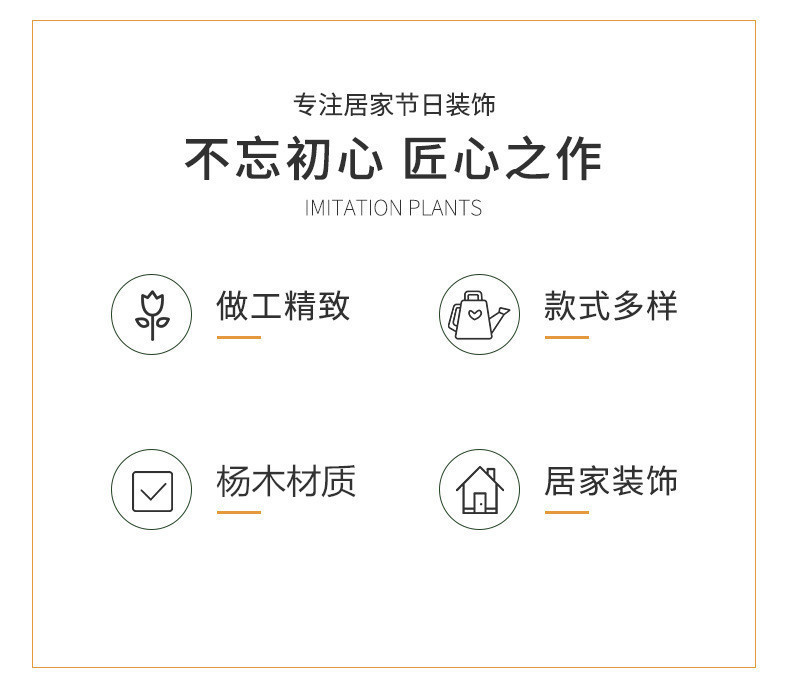 专注居家节日装饰

不忘初心 匠心之作

IMITATION PLANTS

做工精致

款式多样

杨木材质

居家装饰