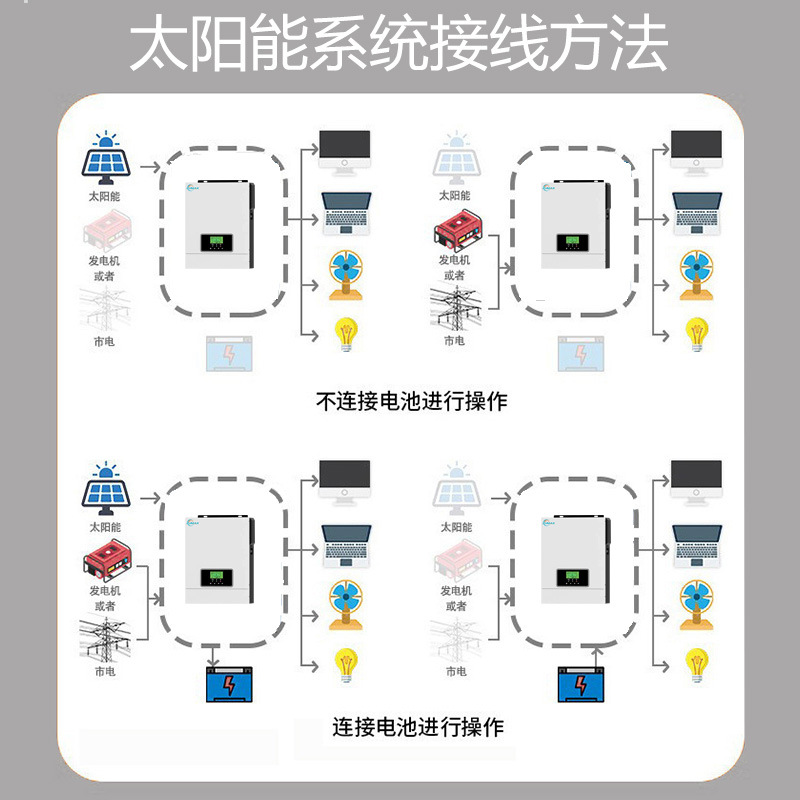 太阳能系统接线方法

太阳能
发电机
或者
市电

太阳能
发电机
或者
市电

不连接电池进行操作

太阳能
发电机
或者
市电

太阳能
发电机
或者
市电

连接电池进行操作