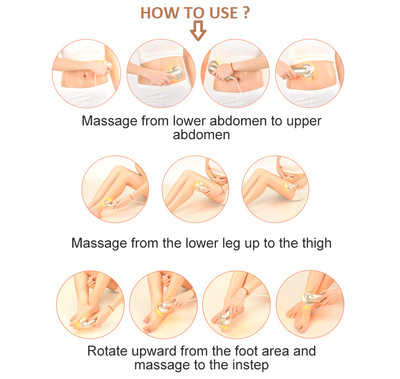 HOW TO USE ?

Massage from lower abdomen to upper abdomen

Massage from the lower leg up to the thigh

Rotate upward from the foot area and massage to the instep