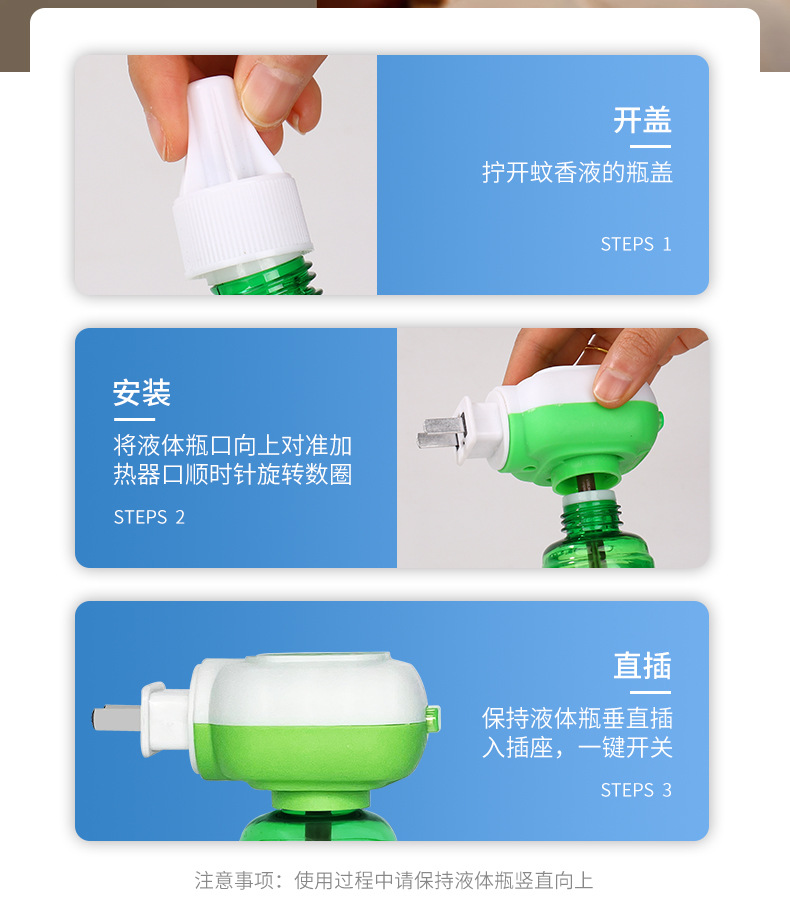 开盖

拧开蚊香液的瓶盖

STEPS 1

安装

将液体瓶口向上对准加热器口顺时针旋转数圈

STEPS 2

直插

保持液体瓶垂直插入插座，一键开关

STEPS 3

注意事项：使用过程中请保持液体瓶竖直向上