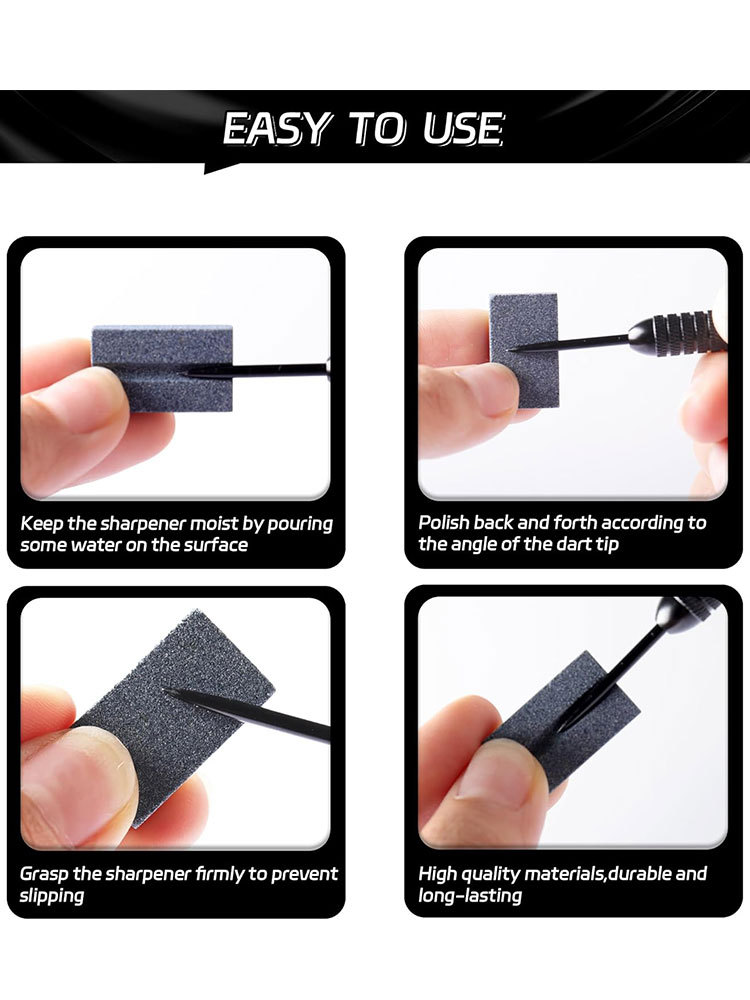 EASY TO USE

Keep the sharpener moist by pouring some water on the surface

Polish back and forth according to the angle of the dart tip

Grasp the sharpener firmly to prevent slipping

High quality materials,durable and long-lasting