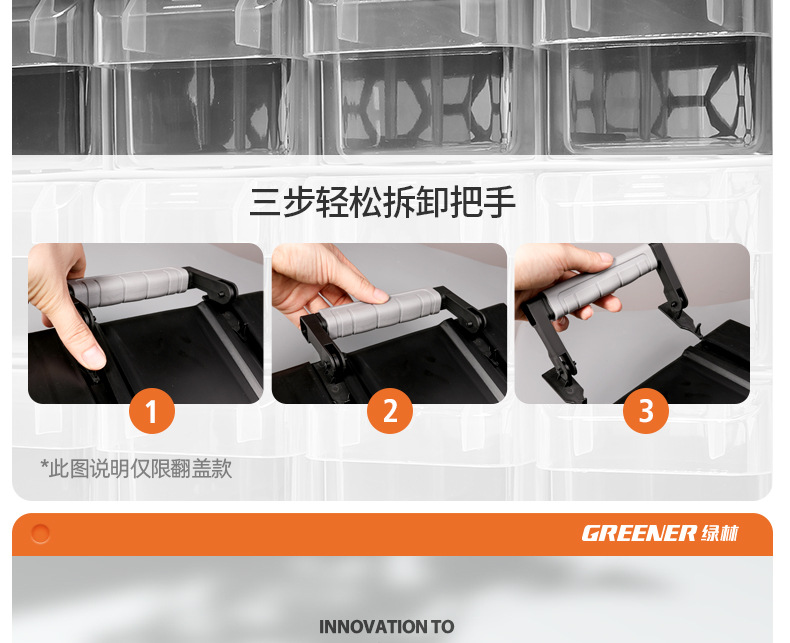 三步轻松拆卸把手

1

2

3

*此图说明仅限翻盖款

GREENER 绿林

INNOVATION TO