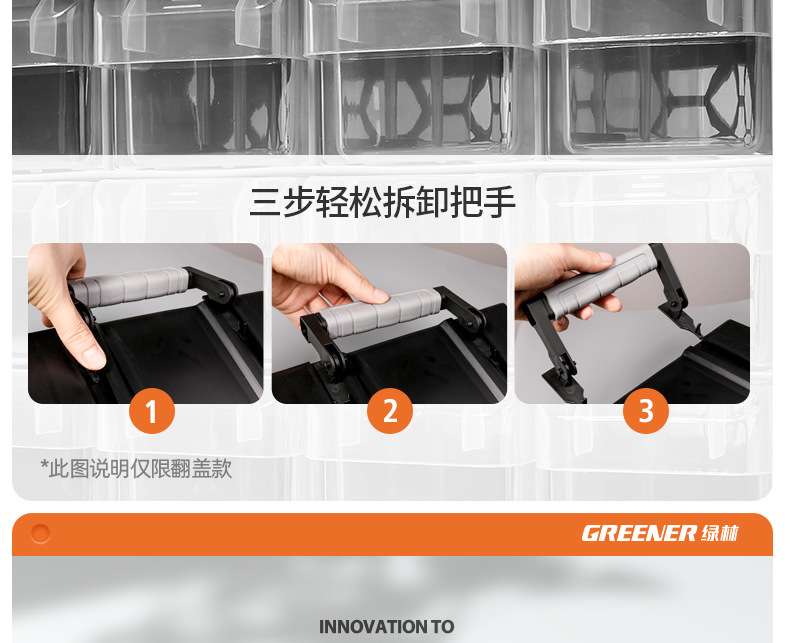 三步轻松拆卸把手

1

2

3

*此图说明仅限翻盖款

GREENER 绿林

INNOVATION TO