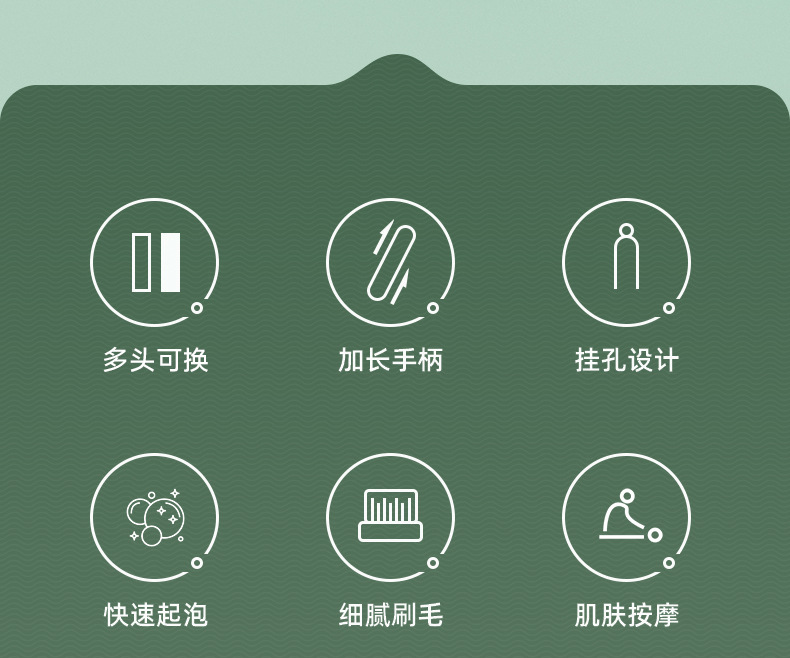 多头可换

加长手柄

挂孔设计

快速起泡

细腻刷毛

肌肤按摩