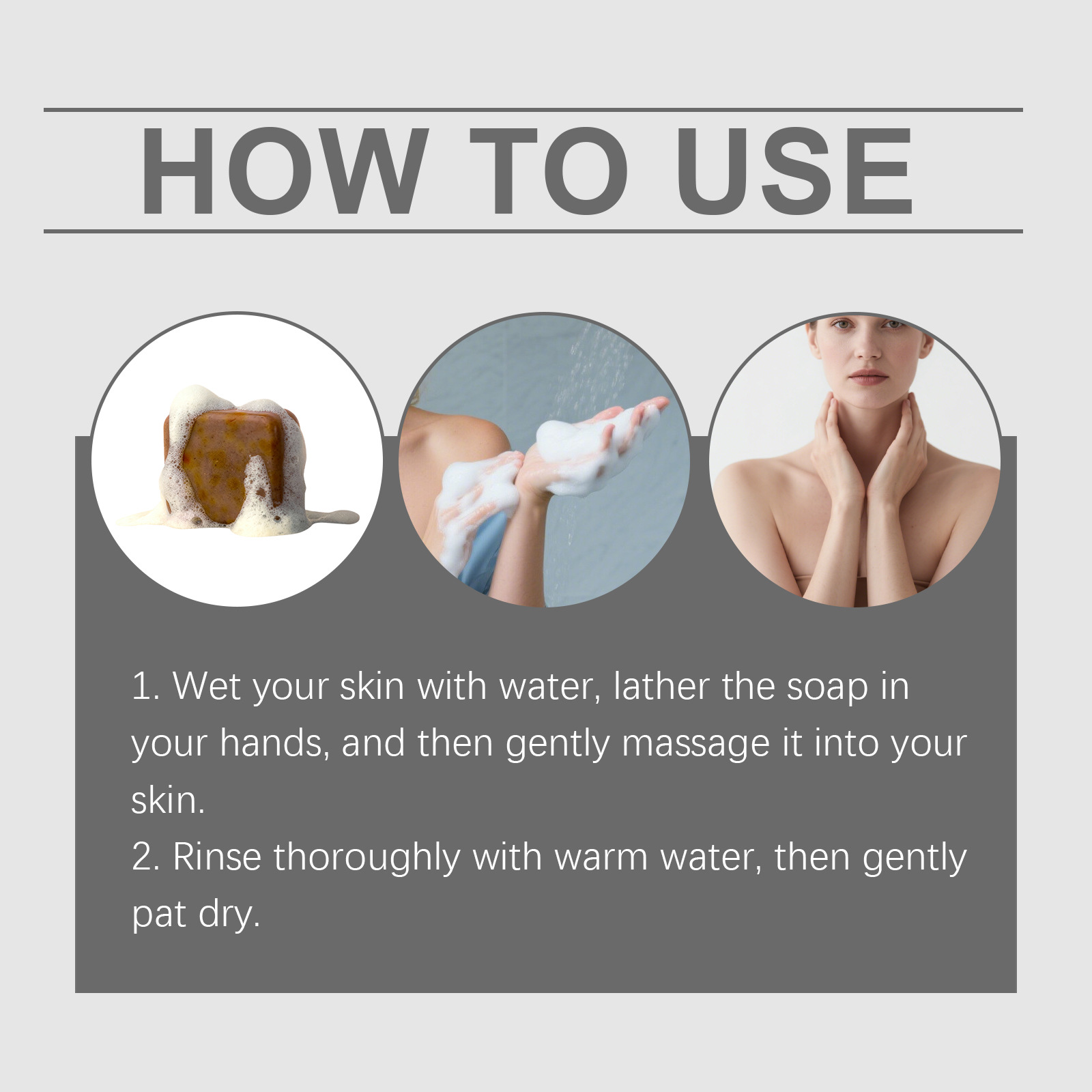 HOW TO USE

1. Wet your skin with water, lather the soap in your hands, and then gently massage it into your skin.
2. Rinse thoroughly with warm water, then gently pat dry.