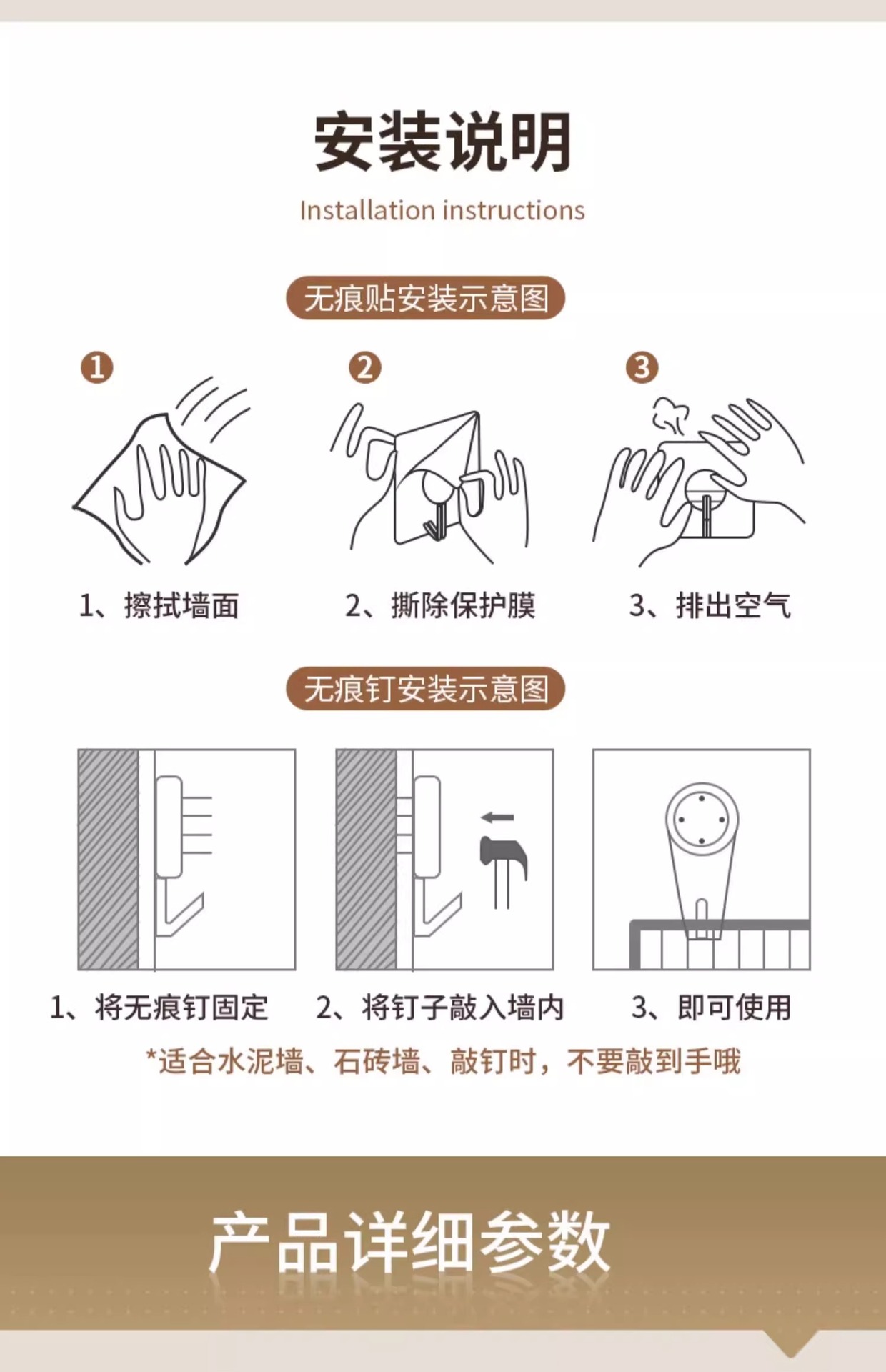 安装说明
Installation instructions

无痕贴安装示意图

1
2
3

1、擦拭墙面
2、撕除保护膜
3、排出空气

无痕钉安装示意图

1、将无痕钉固定
2、将钉子敲入墙内
3、即可使用

*适合水泥墙、石砖墙、敲钉时，不要敲到手哦

产品详细参数