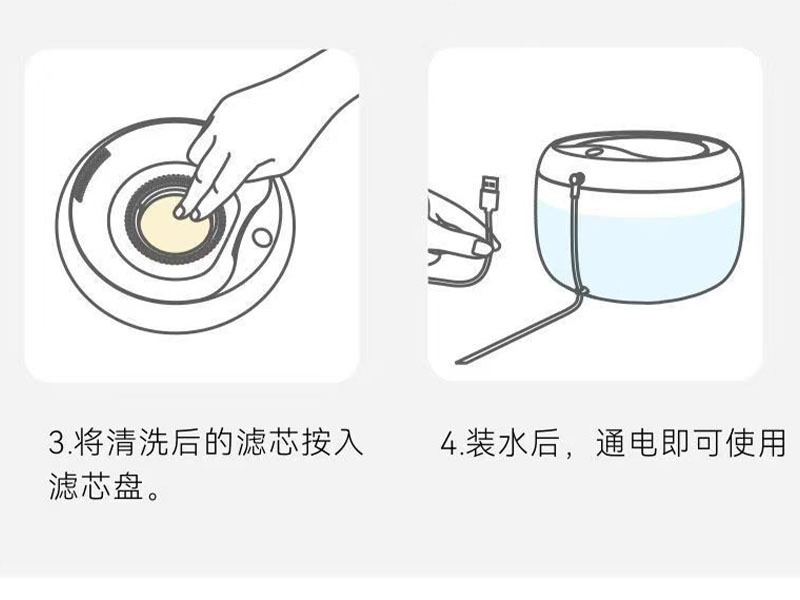 3.将清洗后的滤芯按入滤芯盘。

4.装水后，通电即可使用